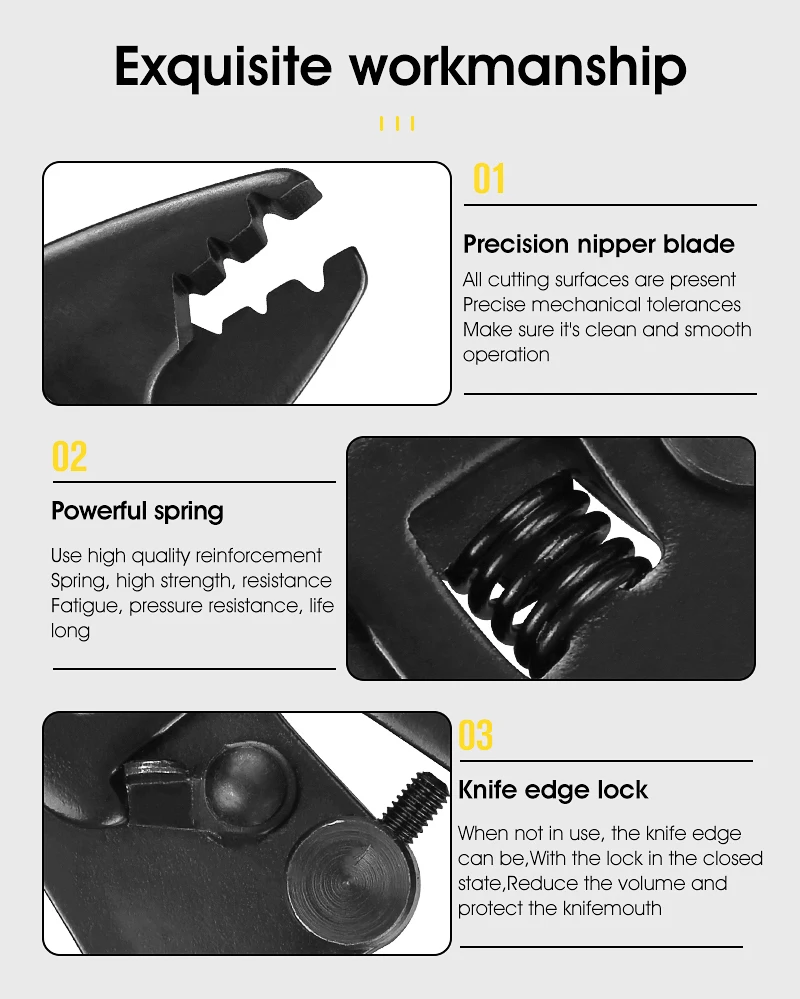 Exquisite workmanship

01

Precision nipper blade

All cutting surfaces are present Precise mechanical tolerances Make sure it's clean and smooth operation

02

Powerful spring

Use high quality reinforcement Spring, high strength, resistance Fatigue, pressure resistance, life long

03

Knife edge lock

When not in use, the knife edge can be,With the lock in the closed state,Reduce the volume and protect the knifemouth