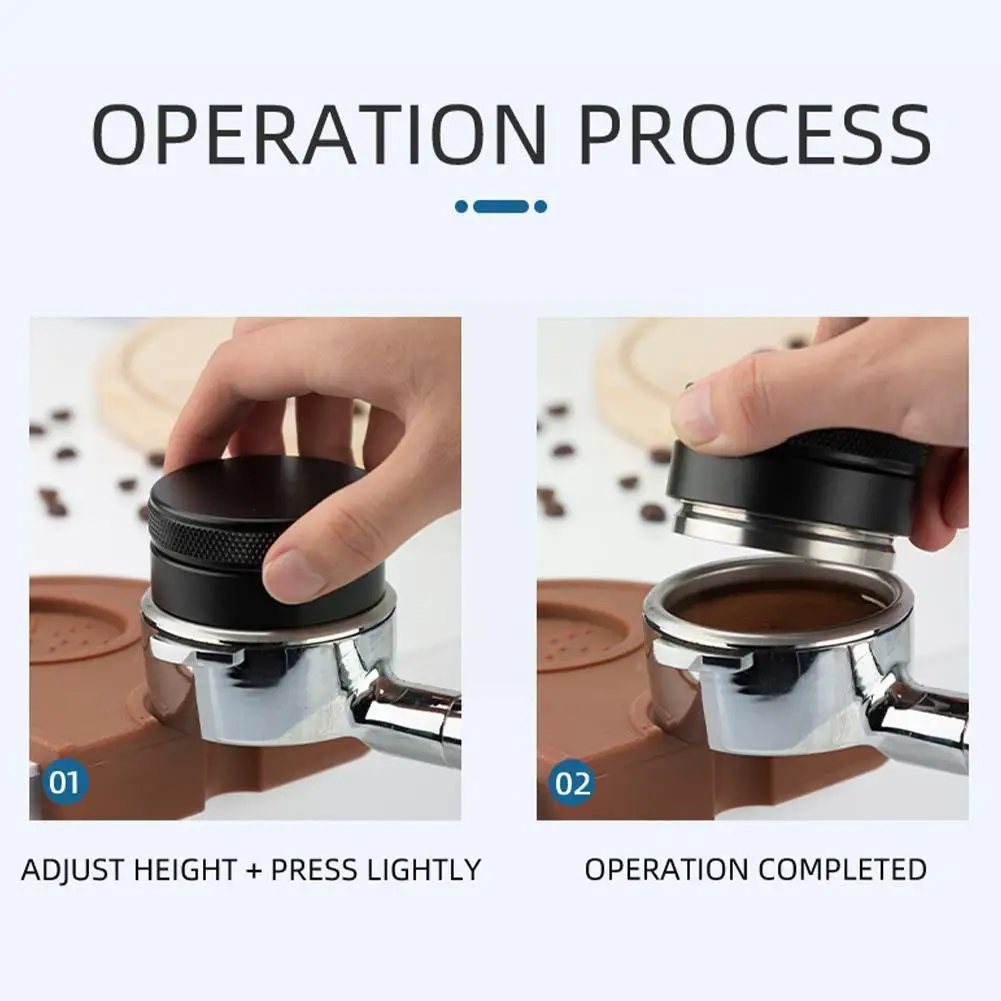 OPERATION PROCESS

01

ADJUST HEIGHT + PRESS LIGHTLY

02

OPERATION COMPLETED