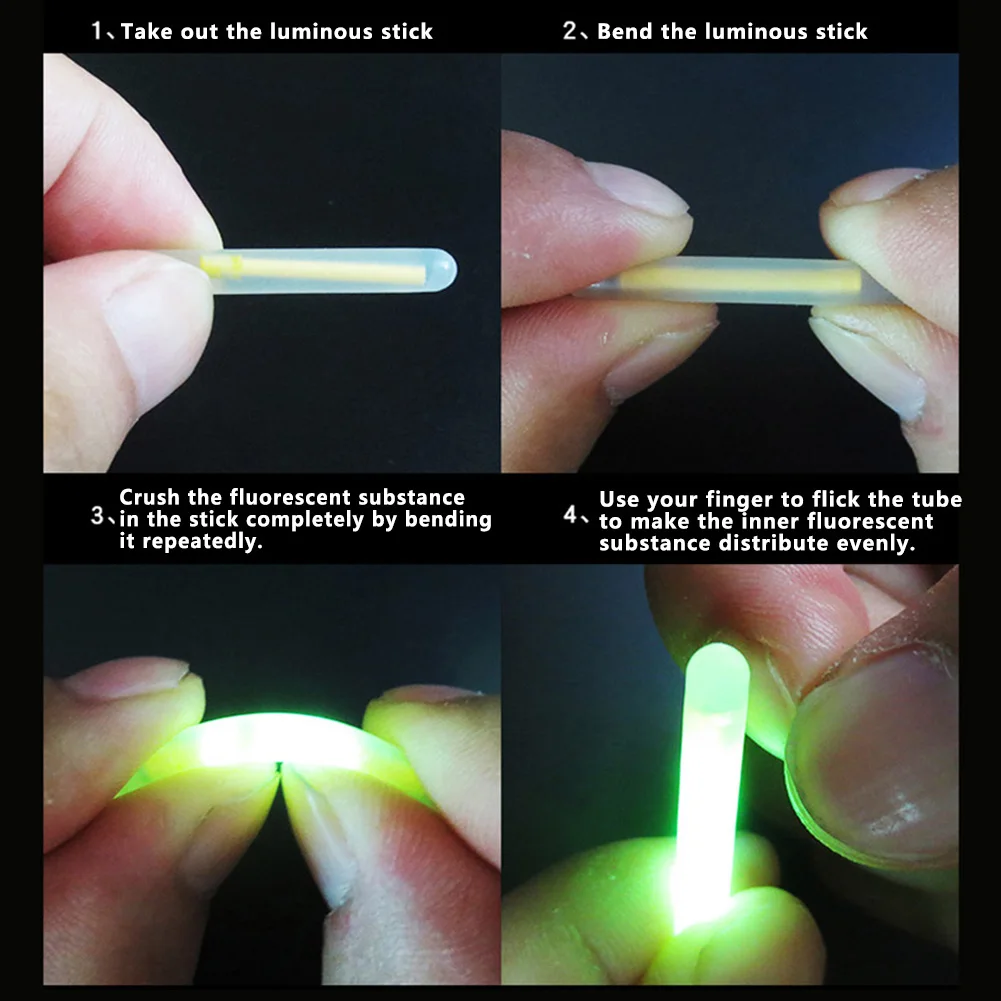 1、Take out the luminous stick

2、Bend the luminous stick

3、Crush the fluorescent substance in the stick completely by bending it repeatedly.

4、Use your finger to flick the tube to make the inner fluorescent substance distribute evenly.