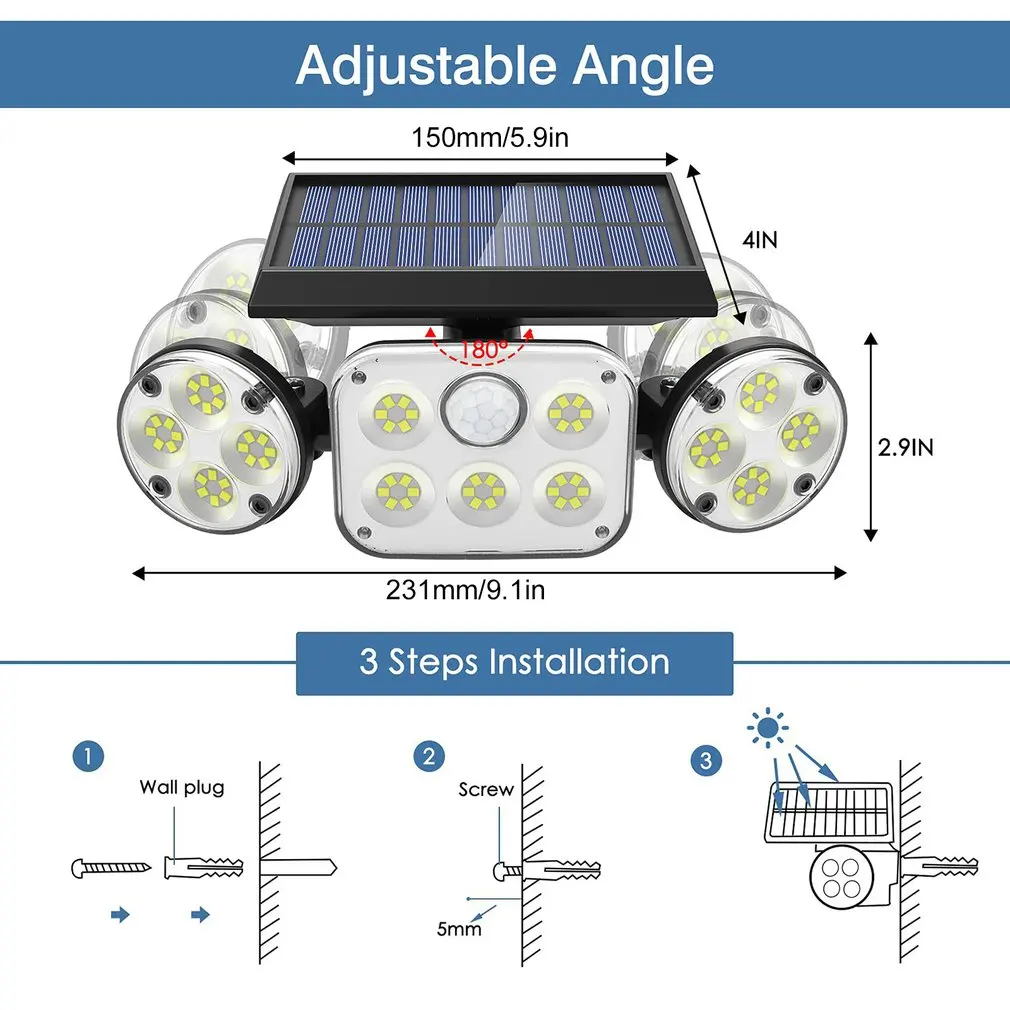 Adjustable Angle

150mm/5.9in

4IN

180°

2.9IN

231mm/9.1in

3 Steps Installation

1

Wall plug

2

Screw

5mm

3