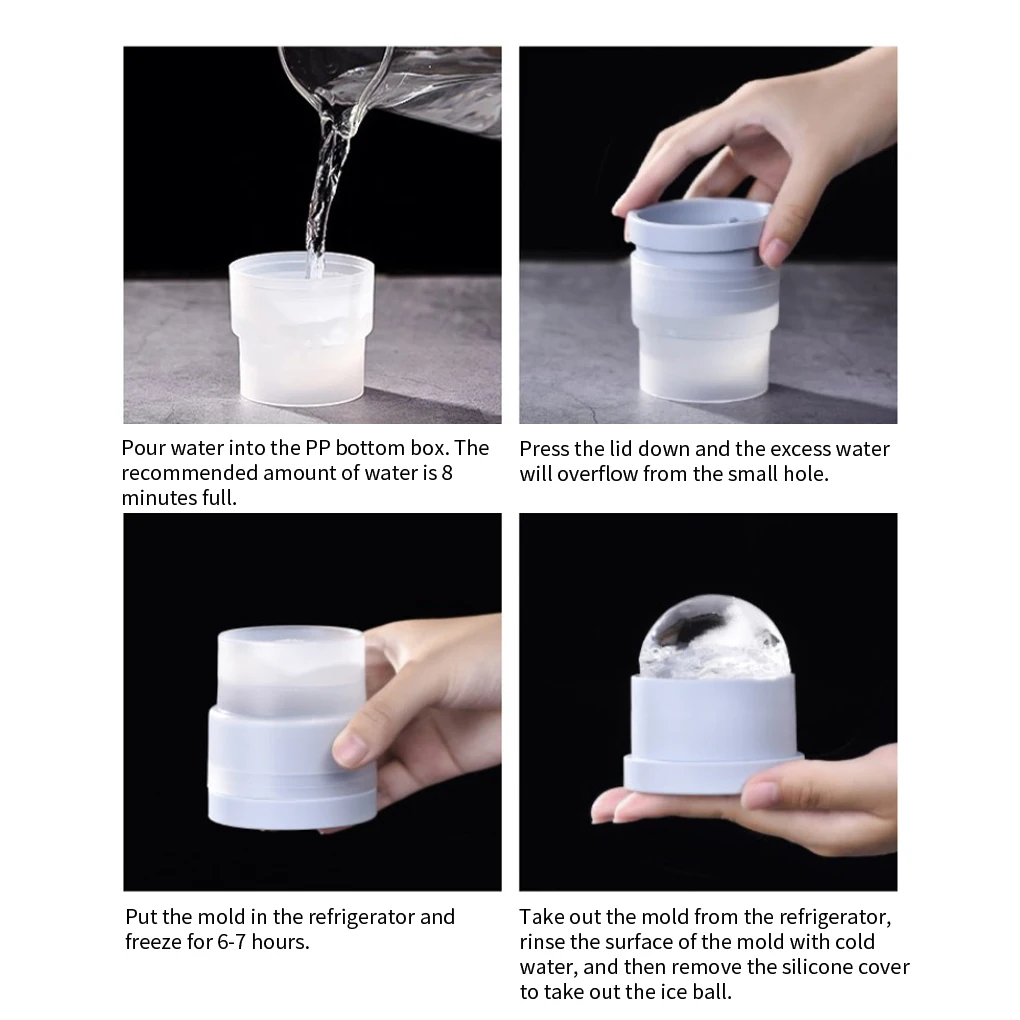 Pour water into the PP bottom box. The recommended amount of water is 8 minutes full.

Press the lid down and the excess water will overflow from the small hole.

Put the mold in the refrigerator and freeze for 6-7 hours.

Take out the mold from the refrigerator, rinse the surface of the mold with cold water, and then remove the silicone cover to take out the ice ball.