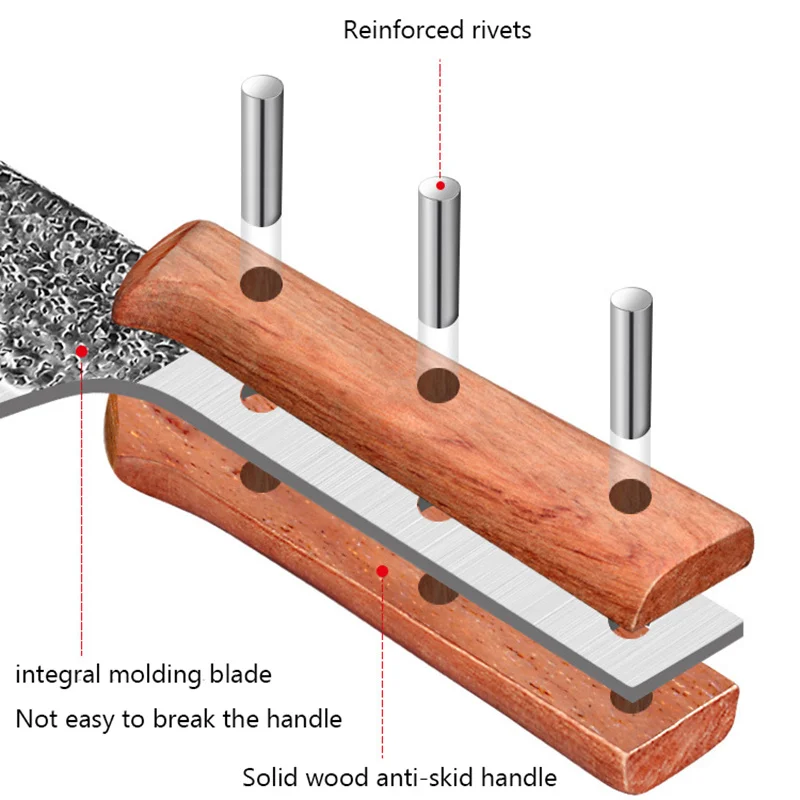 Reinforced rivets

integral molding blade

Not easy to break the handle

Solid wood anti-skid handle