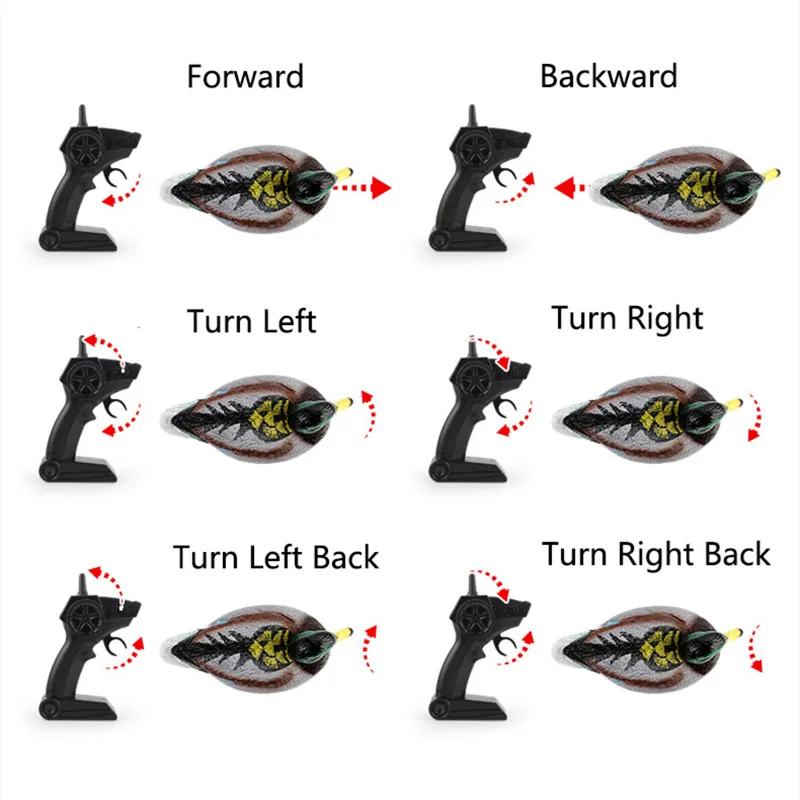 Forward

Backward

Turn Left

Turn Right

Turn Left Back

Turn Right Back