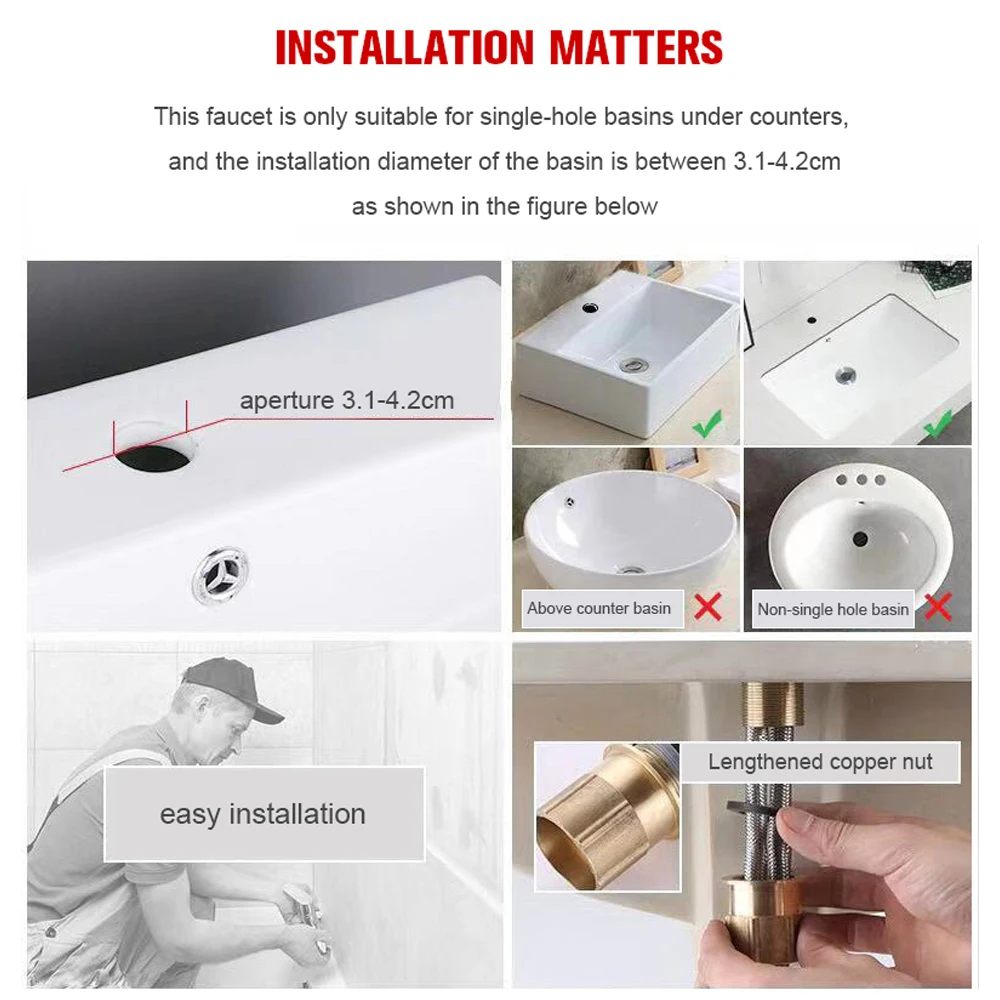 INSTALLATION MATTERS

This faucet is only suitable for single-hole basins under counters, and the installation diameter of the basin is between 3.1-4.2cm as shown in the figure below

aperture 3.1-4.2cm

Above counter basin

Non-single hole basin

easy installation

Lengthened copper nut