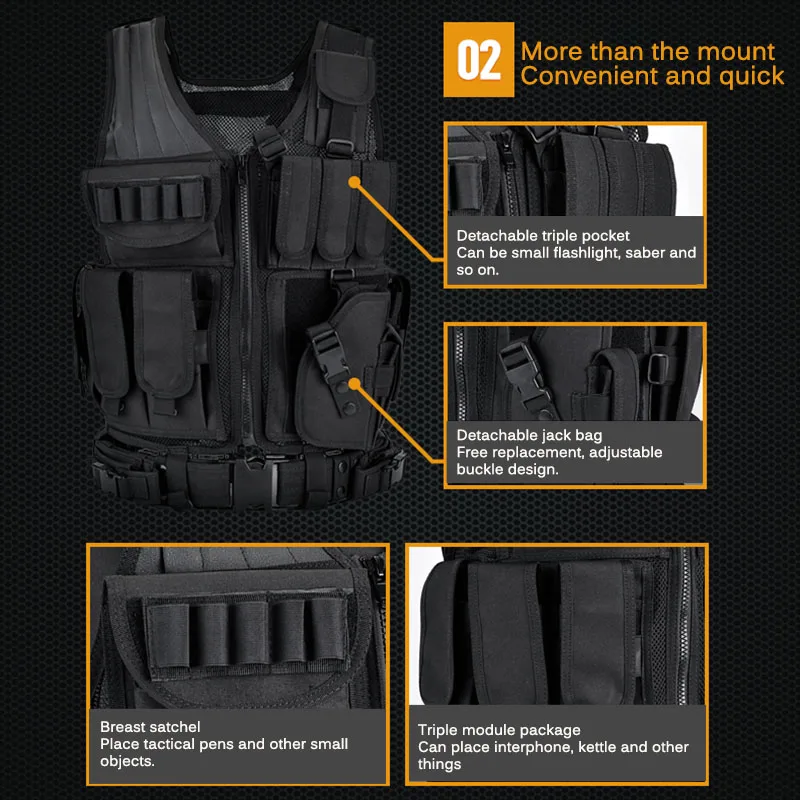 02 More than the mount
Convenient and quick

Detachable triple pocket
Can be small flashlight, saber and so on.

Detachable jack bag
Free replacement, adjustable buckle design.

Breast satchel
Place tactical pens and other small objects.

Triple module package
Can place interphone, kettle and other things