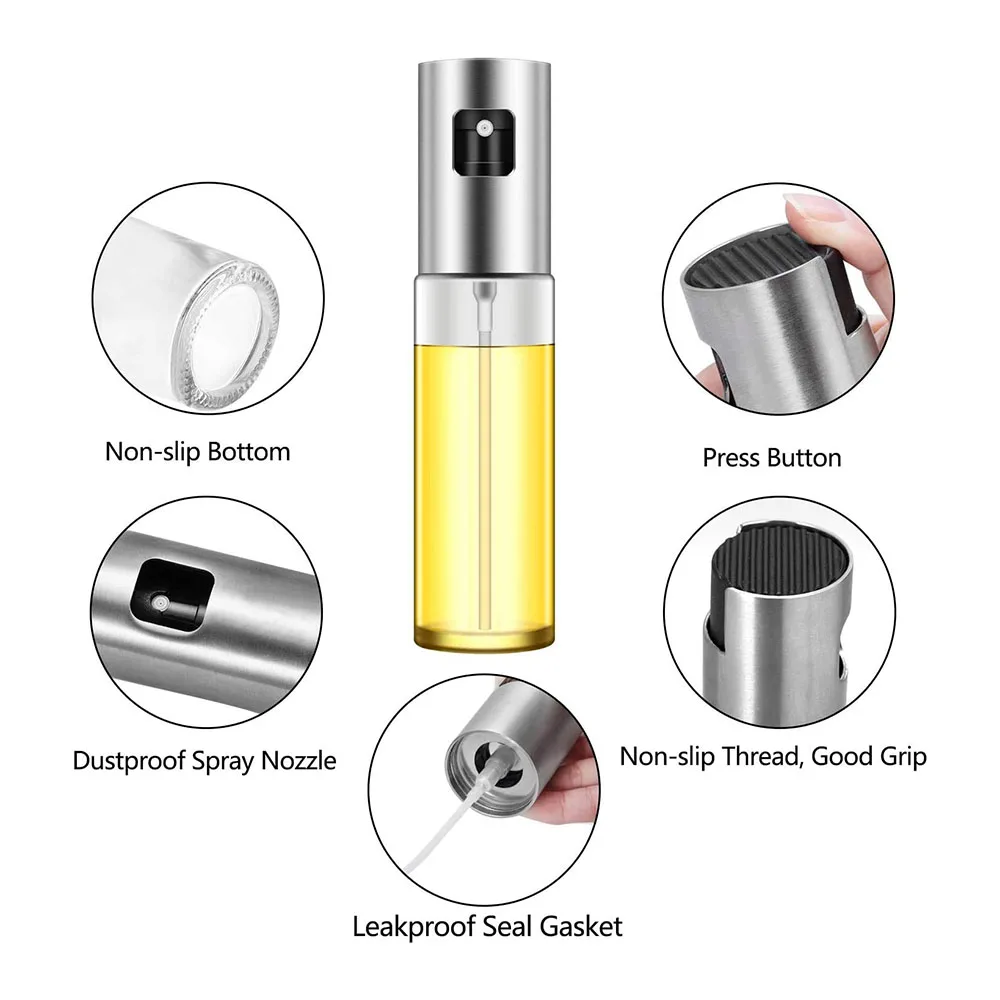 Non-slip Bottom

Press Button

Dustproof Spray Nozzle

Non-slip Thread, Good Grip

Leakproof Seal Gasket