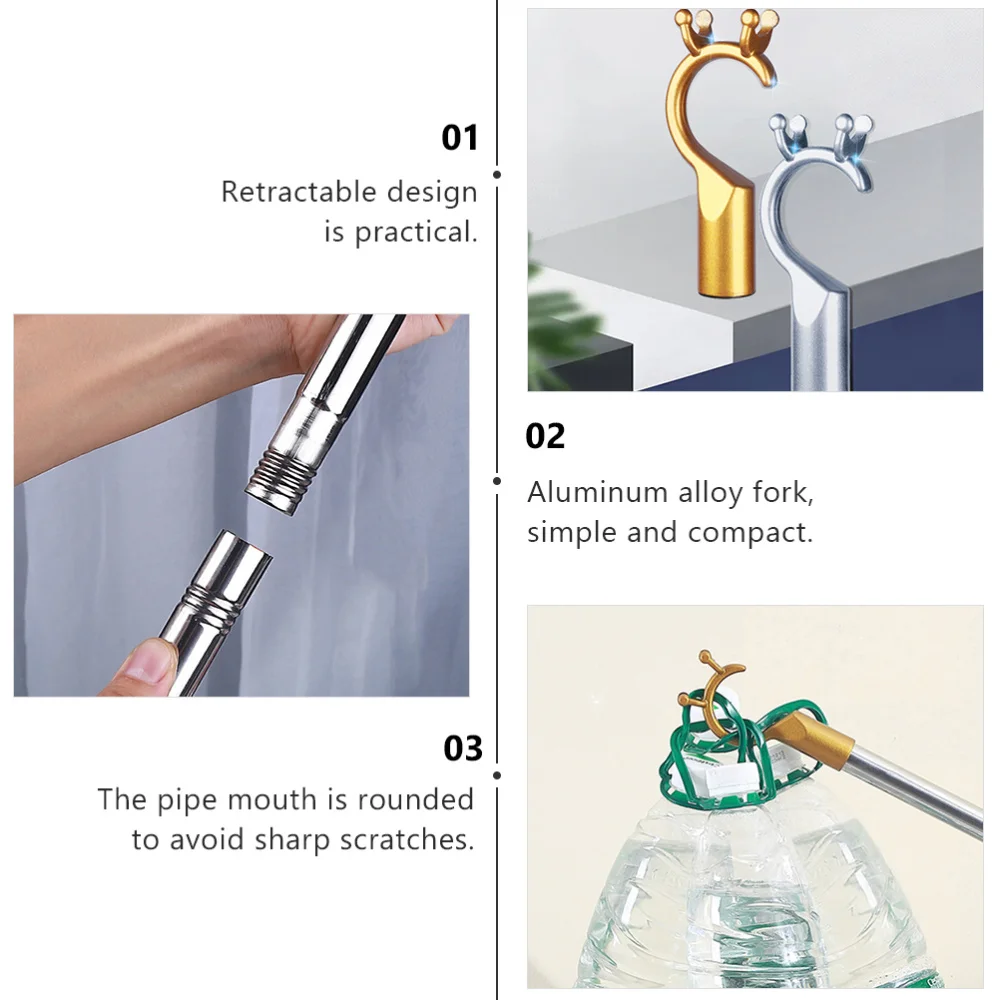 01

Retractable design is practical.

02

Aluminum alloy fork, simple and compact.

03

The pipe mouth is rounded to avoid sharp scratches.