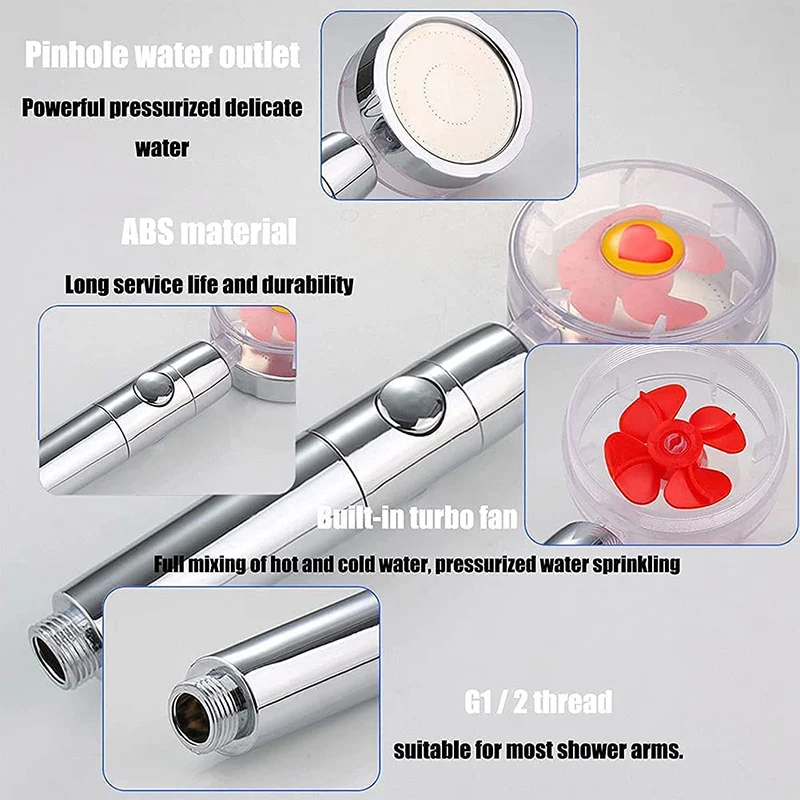 Pinhole water outlet

Powerful pressurized delicate water

ABS material

Long service life and durability

Built-in turbo fan

Full mixing of hot and cold water, pressurized water sprinkling

G1 / 2 thread

suitable for most shower arms.