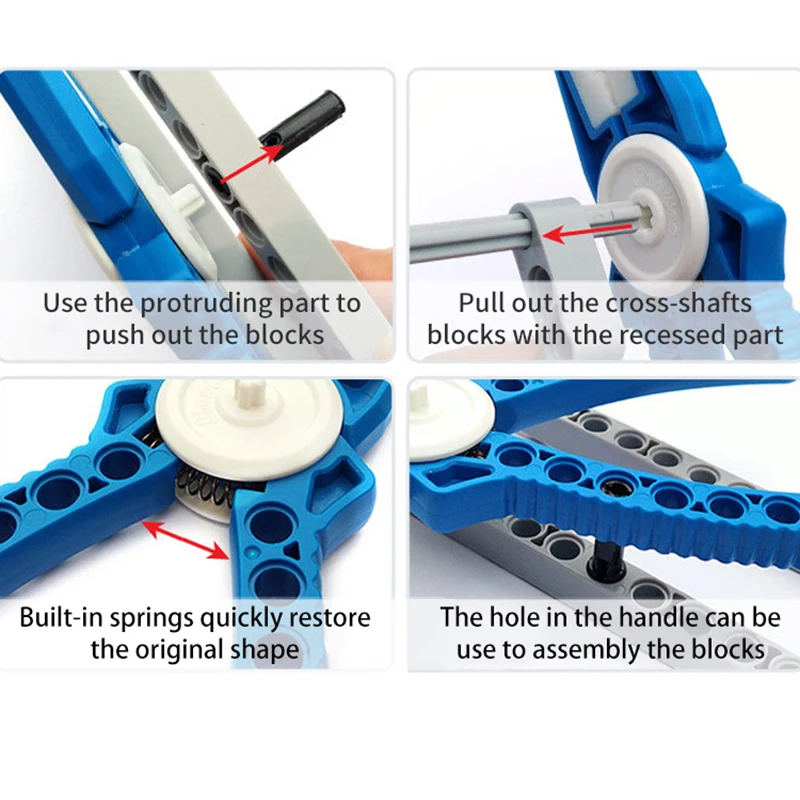 Use the protruding part to push out the blocks

Pull out the cross-shafts blocks with the recessed part

Built-in springs quickly restore the original shape

The hole in the handle can be use to assembly the blocks