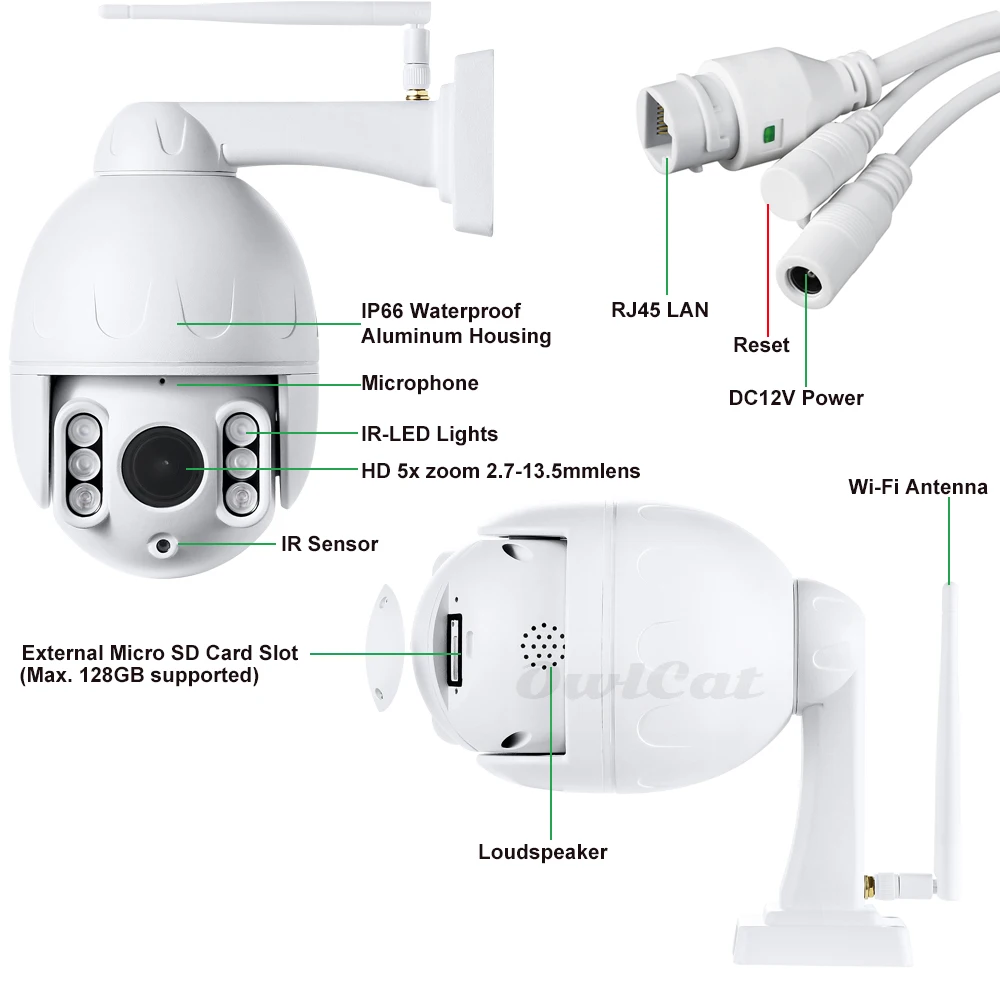 IP66 Waterproof
Aluminum Housing

Microphone

IR-LED Lights

HD 5x zoom 2.7-13.5mmlens

IR Sensor

RJ45 LAN

Reset

DC12V Power

Wi-Fi Antenna

External Micro SD Card Slot
(Max. 128GB supported)

OwlCat

Loudspeaker