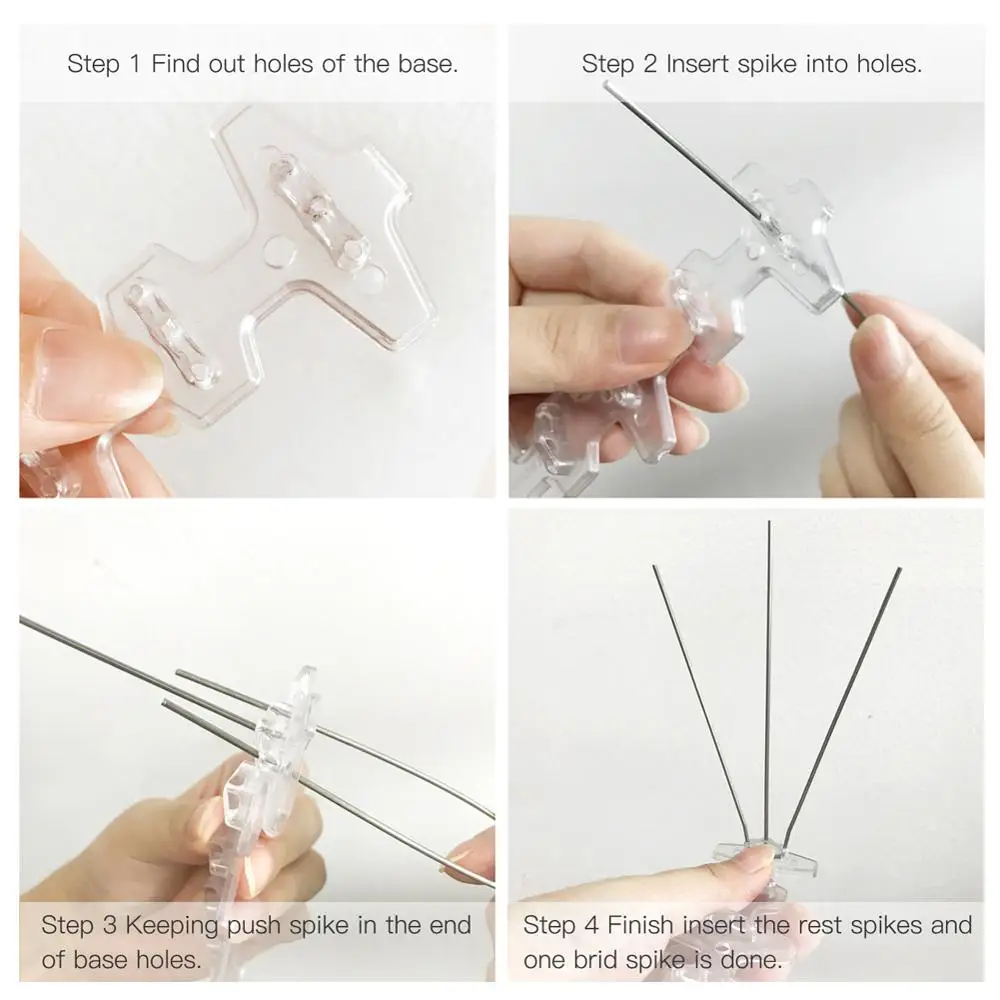 Step 1 Find out holes of the base.

Step 2 Insert spike into holes.

Step 3 Keeping push spike in the end of base holes.

Step 4 Finish insert the rest spikes and one brid spike is done.