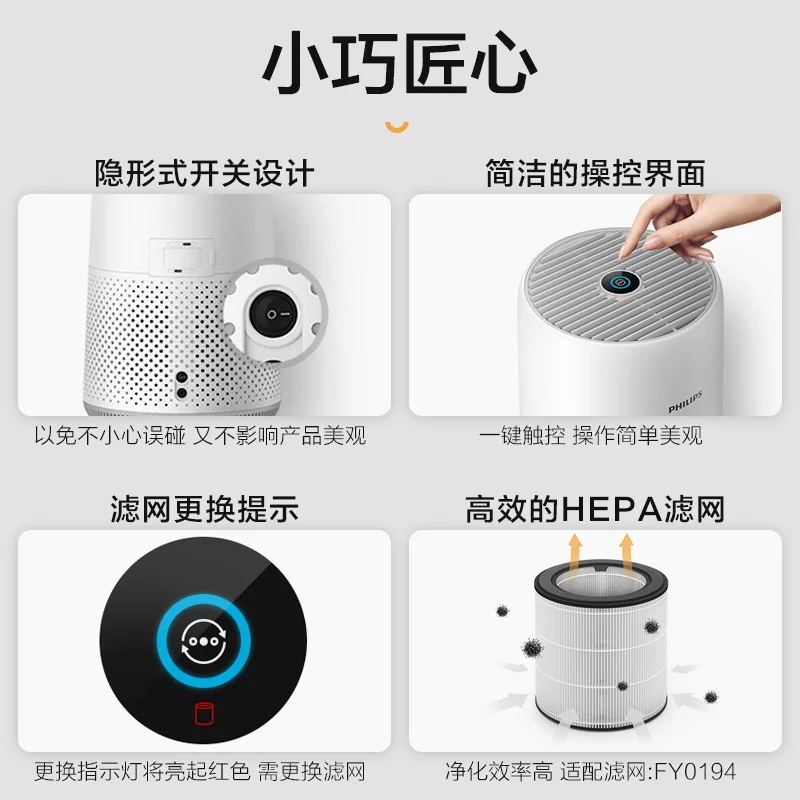 小巧匠心

隐形式开关设计

以免不小心误碰 又不影响产品美观

简洁的操控界面

PHILIPS

一键触控 操作简单美观

滤网更换提示

更换指示灯将亮起红色 需更换滤网

高效的HEPA滤网

净化效率高 适配滤网:FY0194