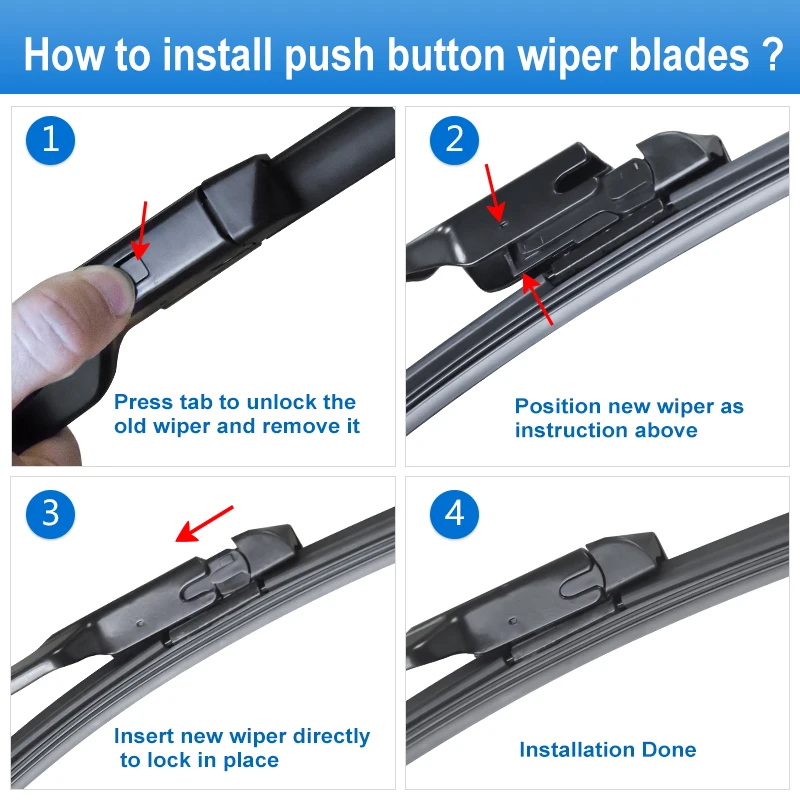 How to install push button wiper blades ?

1

Press tab to unlock the old wiper and remove it

2

Position new wiper as instruction above

3

Insert new wiper directly to lock in place

4

Installation Done