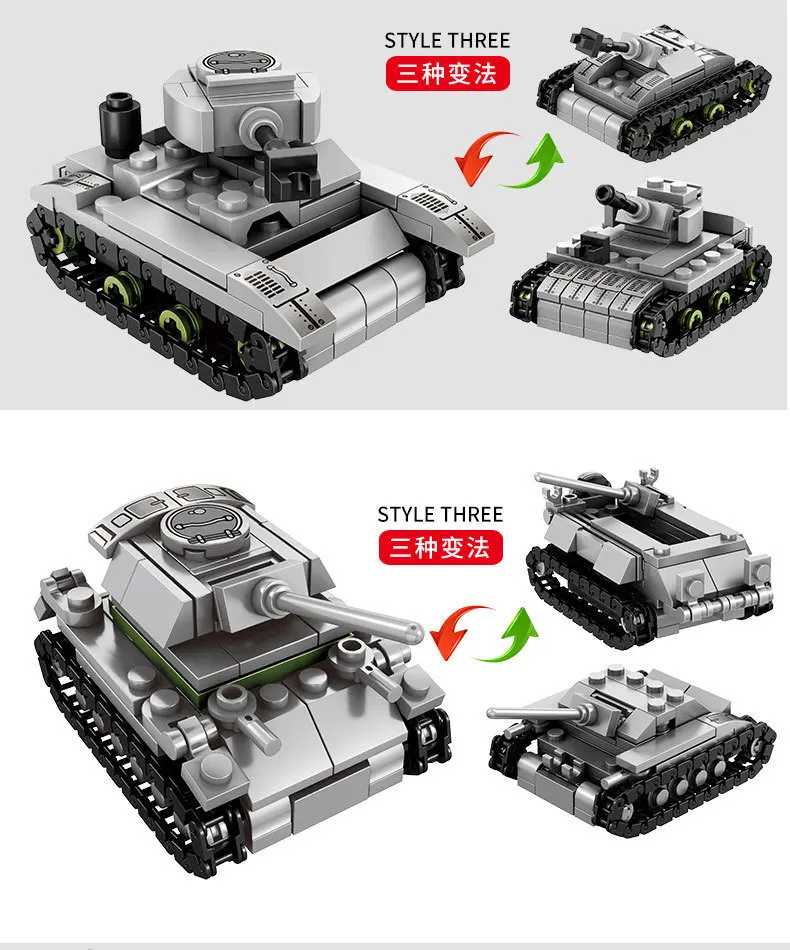 STYLE THREE
三种变法

STYLE THREE
三种变法