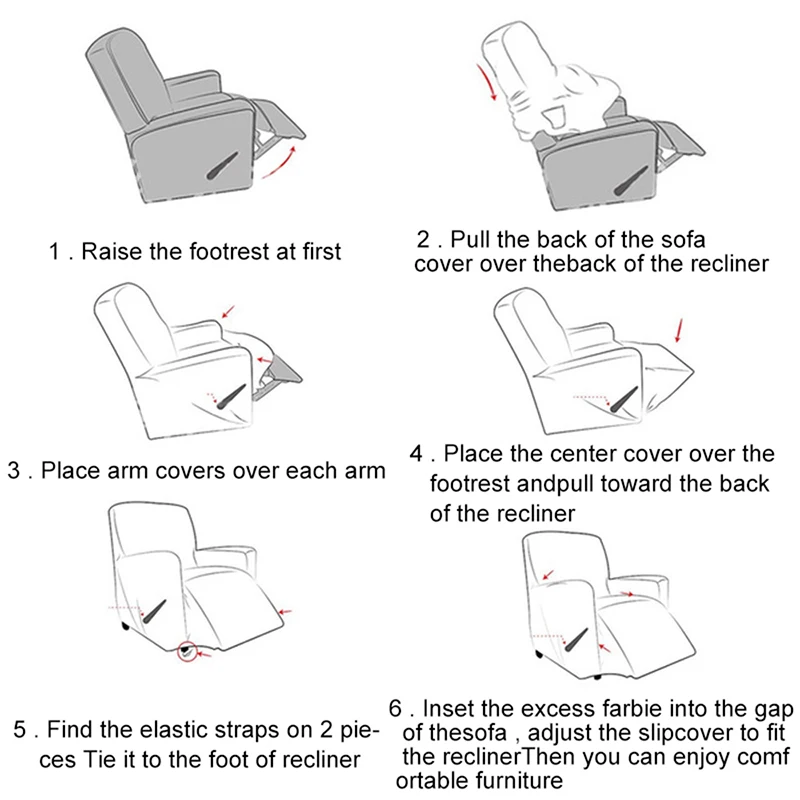 1 . Raise the footrest at first

2 . Pull the back of the sofa cover over theback of the recliner

3 . Place arm covers over each arm

4 . Place the center cover over the footrest andpull toward the back of the recliner

5 . Find the elastic straps on 2 pieces Tie it to the foot of recliner

6 . Inset the excess farbie into the gap of thesofa , adjust the slipcover to fit the reclinerThen you can enjoy comf ortable furniture