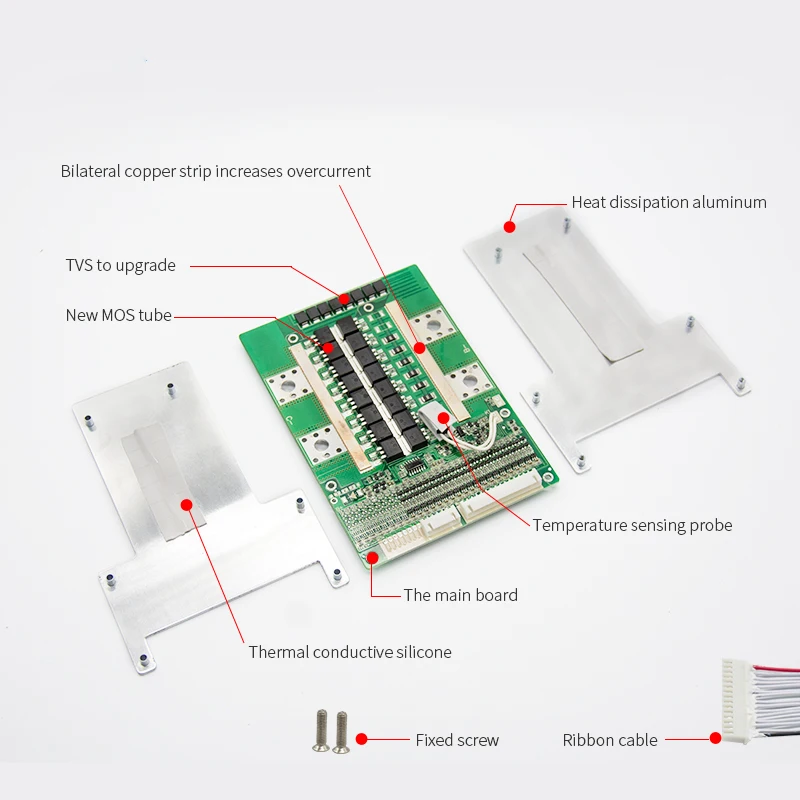 Bilateral copper strip increases overcurrent

Heat dissipation aluminum

TVS to upgrade

New MOS tube

Temperature sensing probe

The main board

Thermal conductive silicone

Fixed screw

Ribbon cable