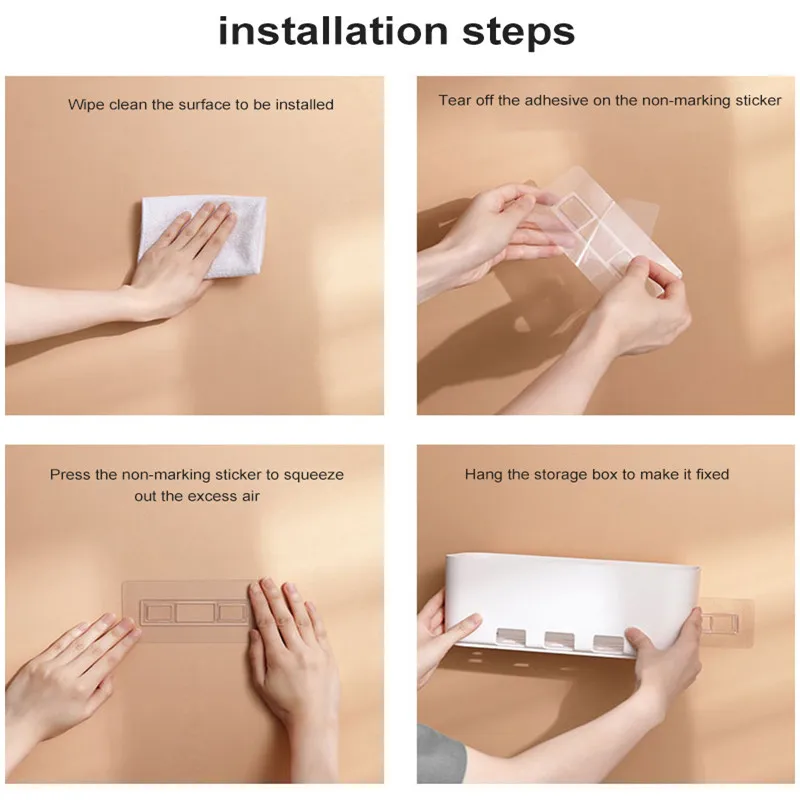 installation steps

Wipe clean the surface to be installed

Tear off the adhesive on the non-marking sticker

Press the non-marking sticker to squeeze out the excess air

Hang the storage box to make it fixed