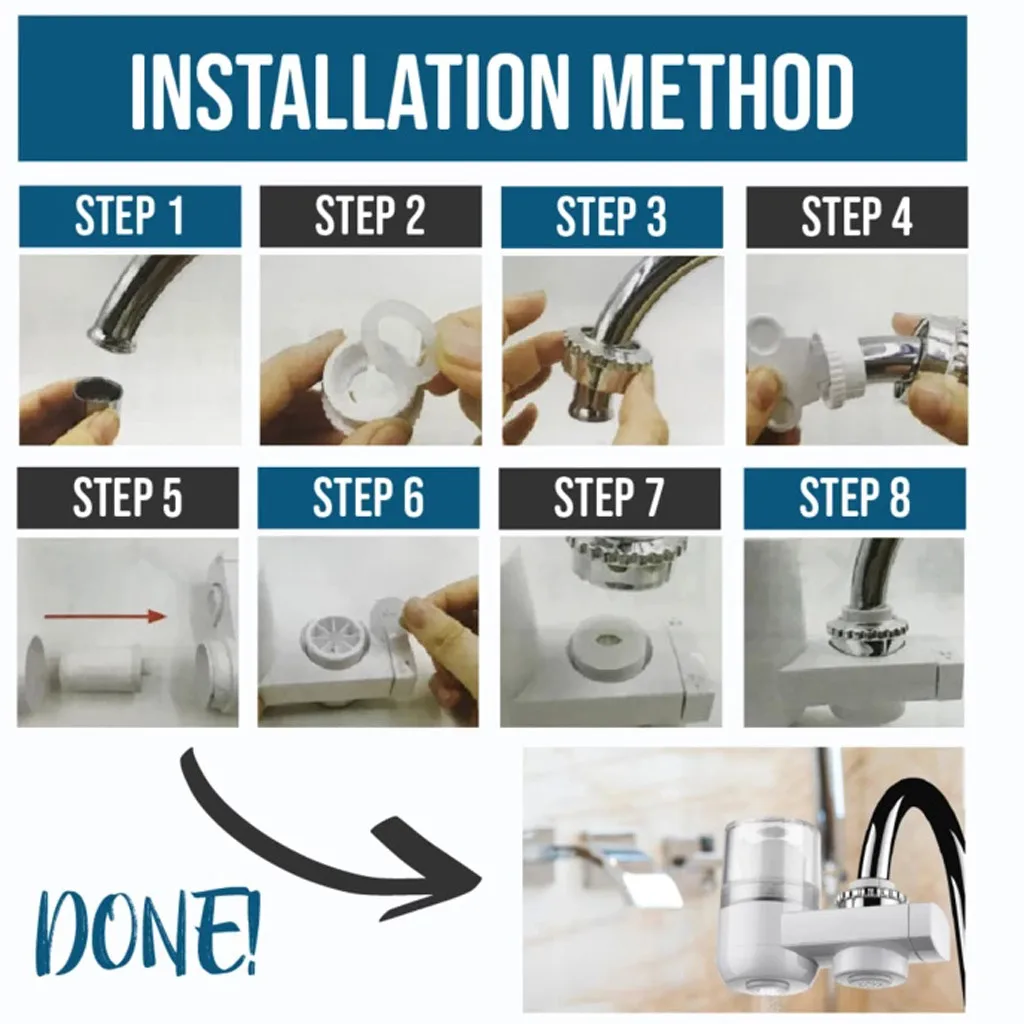 INSTALLATION METHOD

STEP 1

STEP 2

STEP 3

STEP 4

STEP 5

STEP 6

STEP 7

STEP 8

DONE!