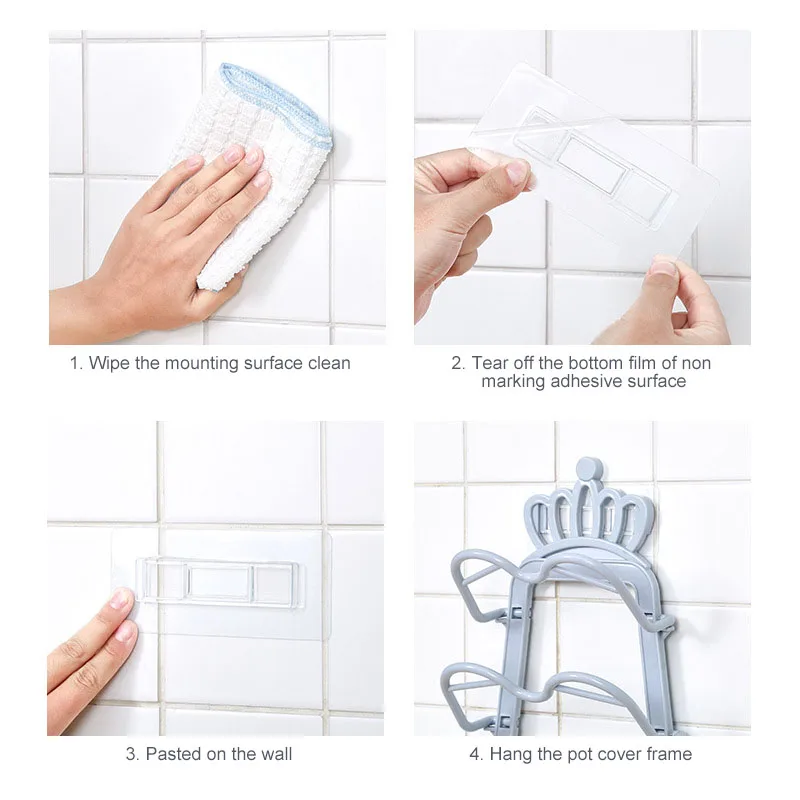 1. Wipe the mounting surface clean

2. Tear off the bottom film of non marking adhesive surface

3. Pasted on the wall

4. Hang the pot cover frame