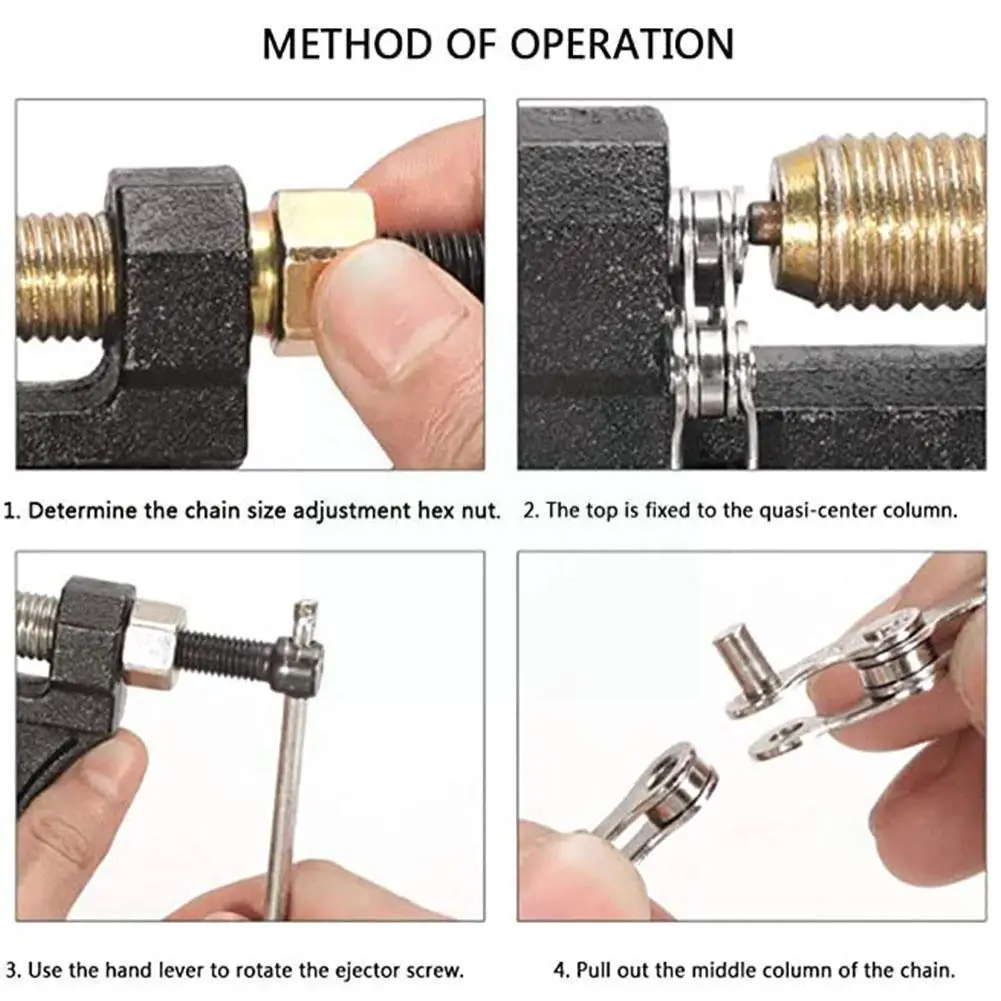 METHOD OF OPERATION

1. Determine the chain size adjustment hex nut.

2. The top is fixed to the quasi-center column.

3. Use the hand lever to rotate the ejector screw.

4. Pull out the middle column of the chain.