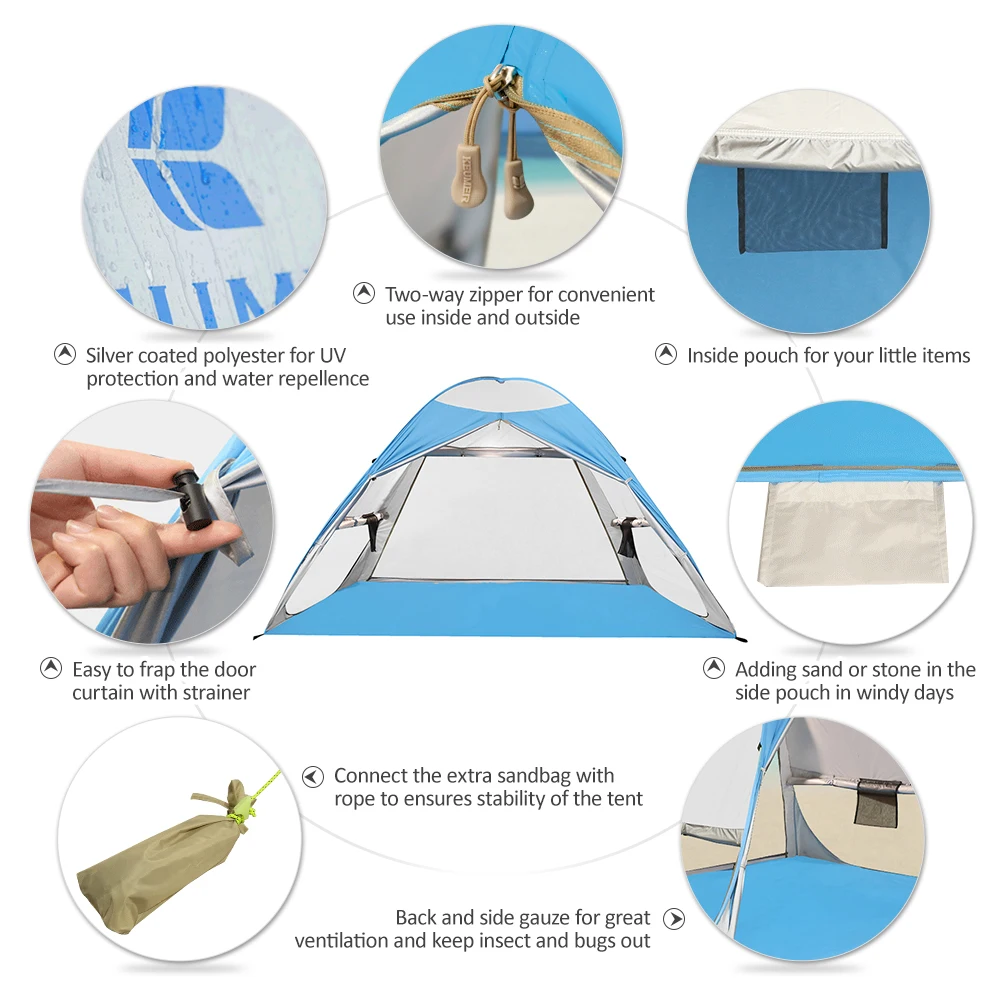 Two-way zipper for convenient use inside and outside

Silver coated polyester for UV protection and water repellence

Inside pouch for your little items

Easy to frap the door curtain with strainer

Adding sand or stone in the side pouch in windy days

Connect the extra sandbag with rope to ensures stability of the tent

Back and side gauze for great ventilation and keep insect and bugs out