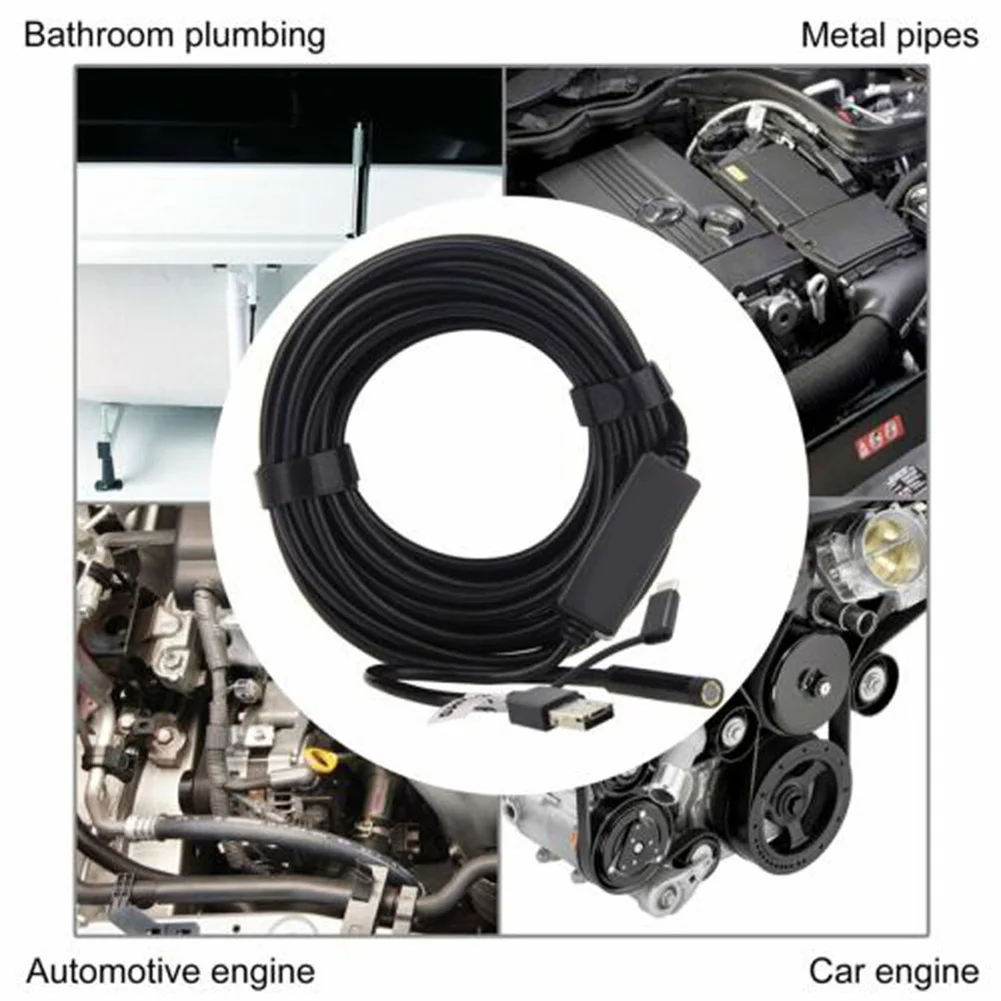 Bathroom plumbing

Metal pipes

Automotive engine

Car engine