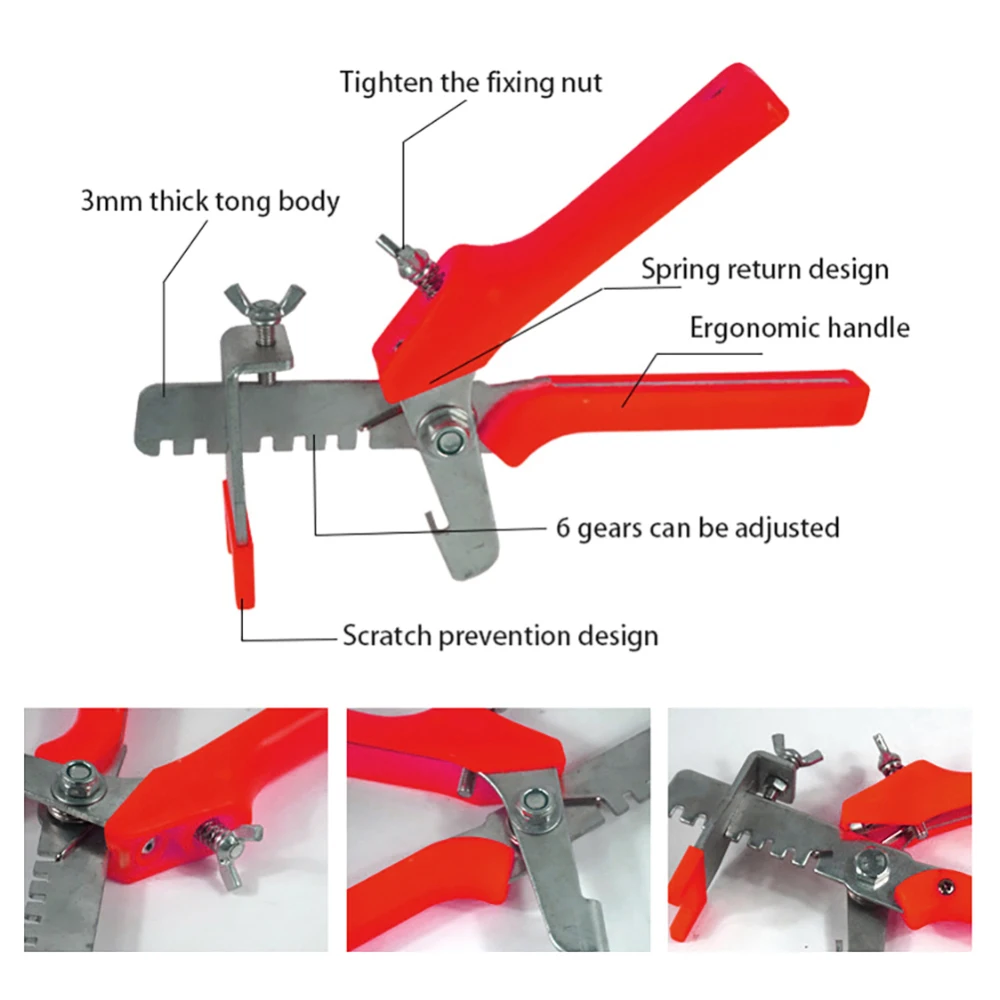 Tighten the fixing nut

3mm thick tong body

Spring return design

Ergonomic handle

6 gears can be adjusted

Scratch prevention design