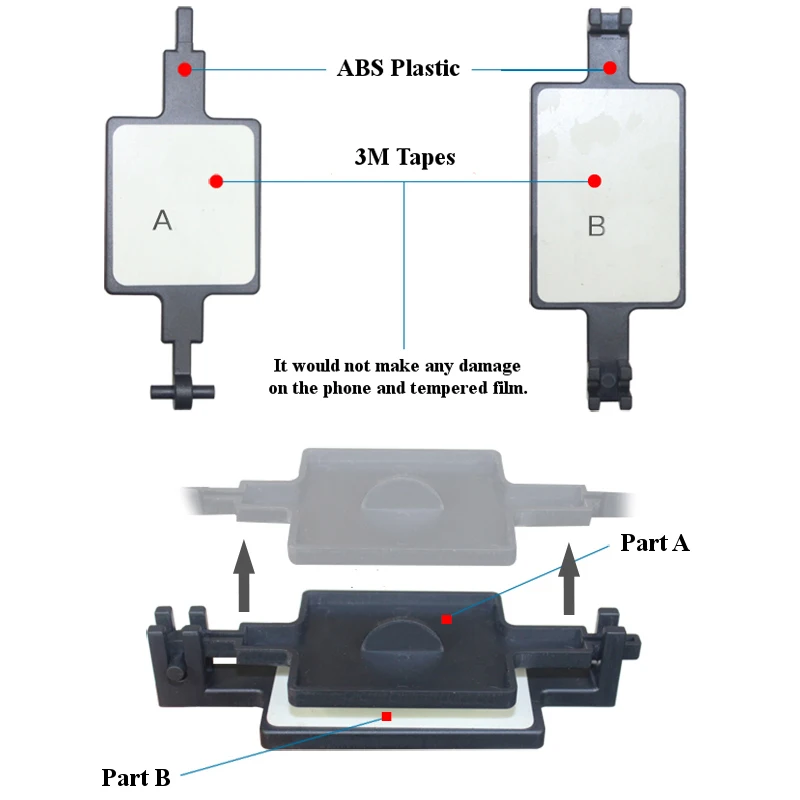 ABS Plastic

3M Tapes

A

B

It would not make any damage on the phone and tempered film.

Part A

Part B