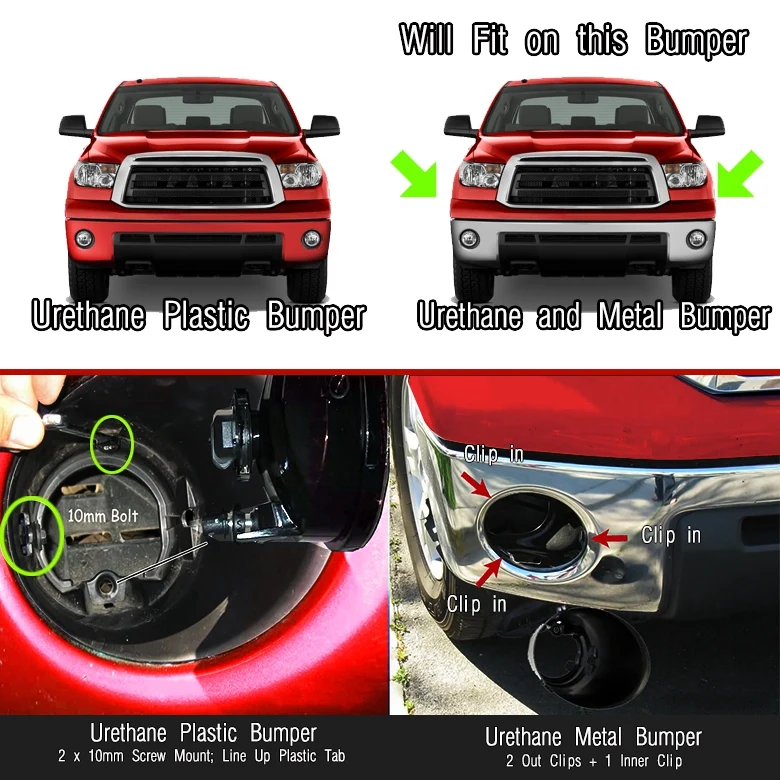 Will Fit on this Bumper

Urethane Plastic Bumper

Urethane and Metal Bumper

10mm Bolt

Clip in

Clip in

Clip in

Urethane Plastic Bumper
2 x 10mm Screw Mount; Line Up Plastic Tab

Urethane Metal Bumper
2 Out Clips + 1 Inner Clip