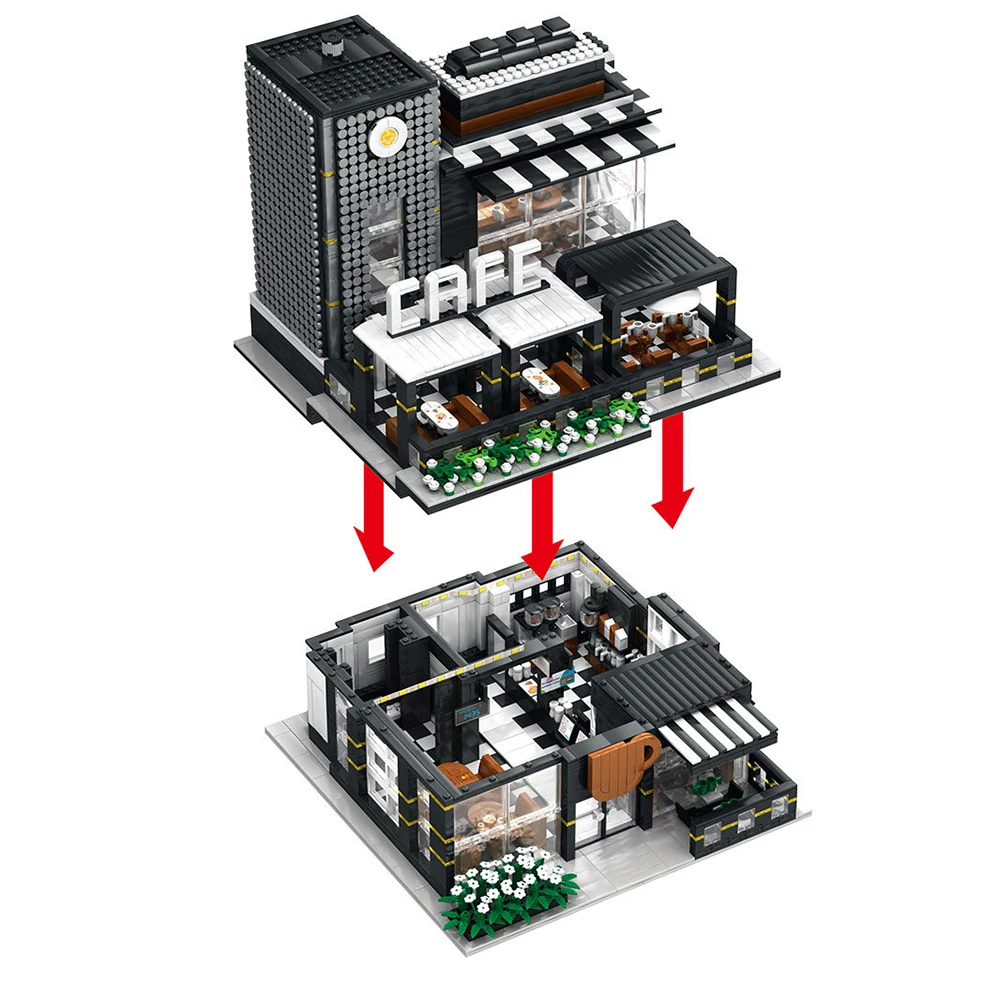 CAFE