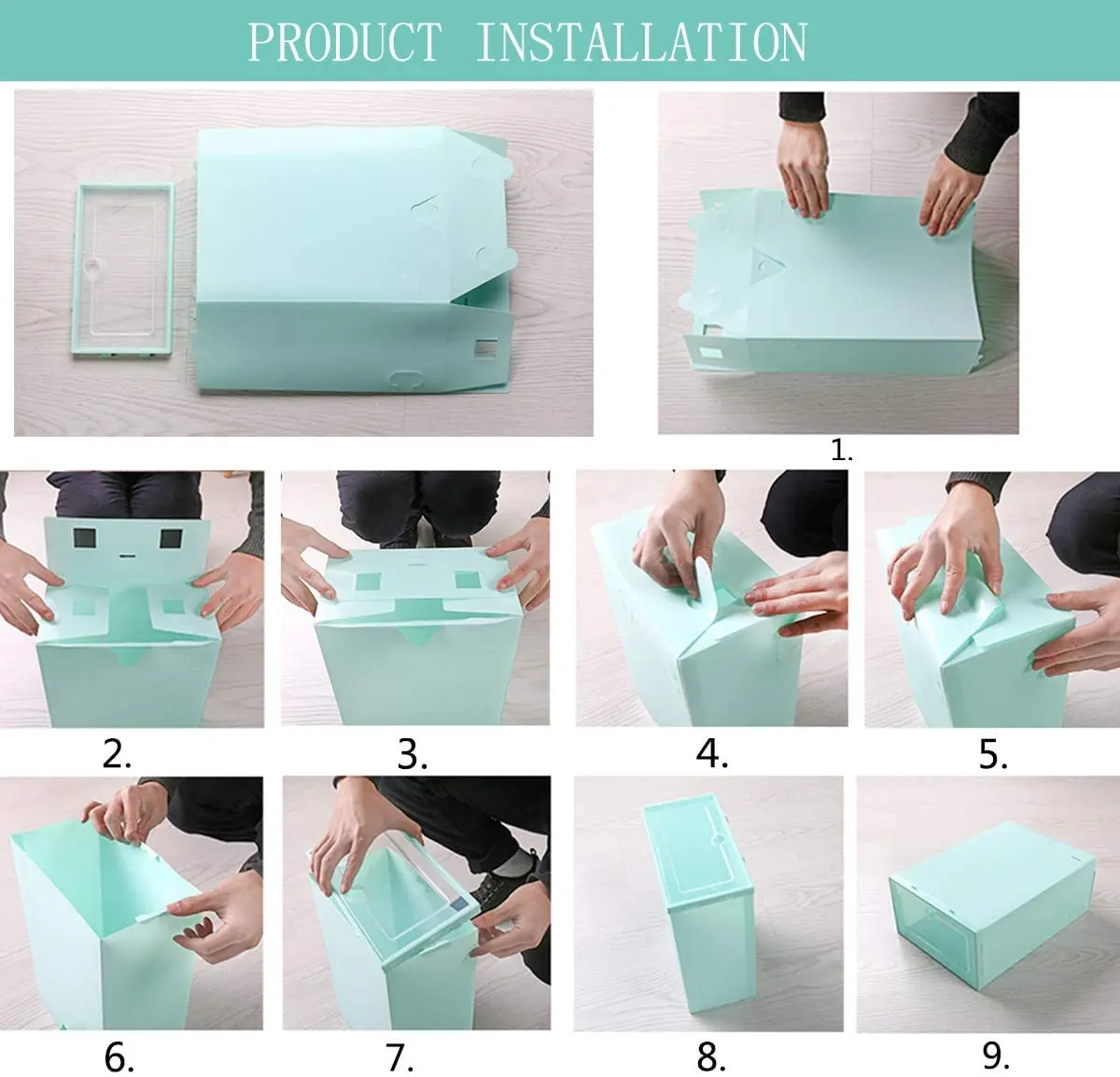 PRODUCT INSTALLATION

1.

2.

3.

4.

5.

6.

7.

8.

9.