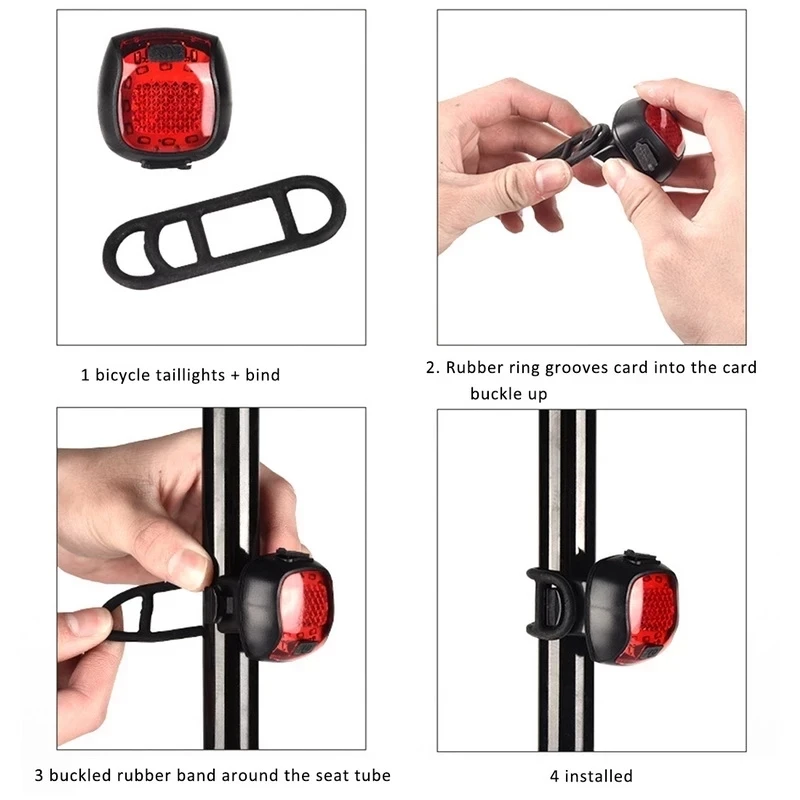 1 bicycle taillights + bind

2. Rubber ring grooves card into the card buckle up

3 buckled rubber band around the seat tube

4 installed