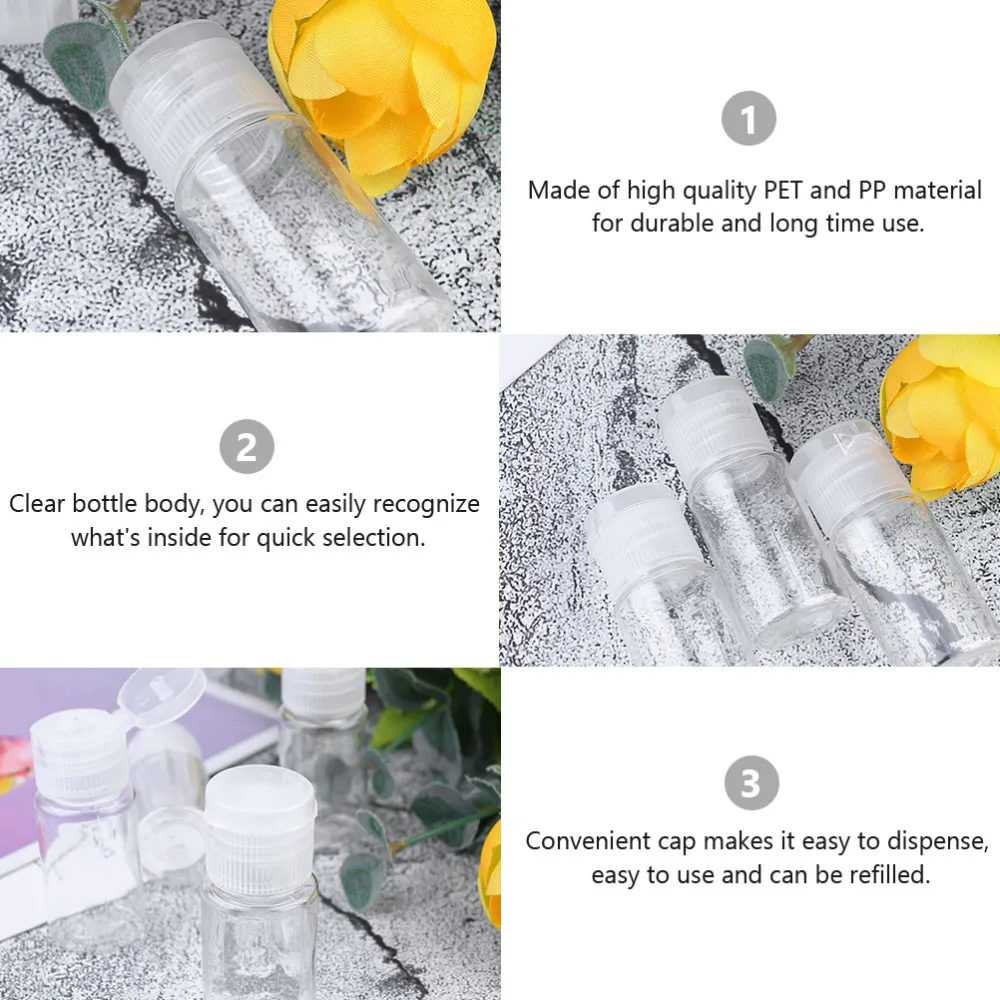 1

Made of high quality PET and PP material for durable and long time use.

2

Clear bottle body, you can easily recognize what's inside for quick selection.

3

Convenient cap makes it easy to dispense, easy to use and can be refilled.