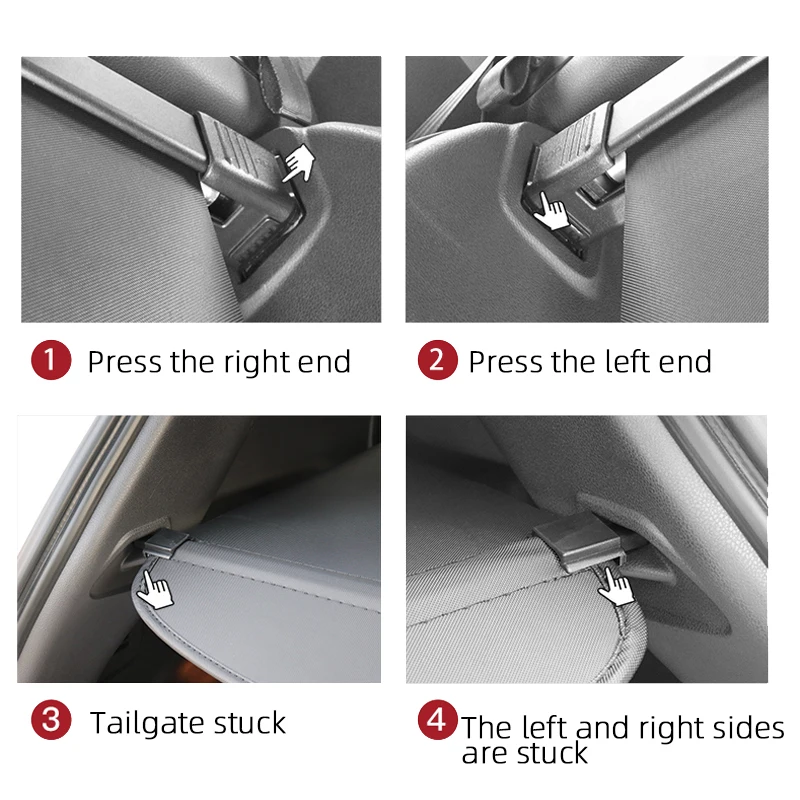 1 Press the right end

2 Press the left end

3 Tailgate stuck

4 The left and right sides are stuck