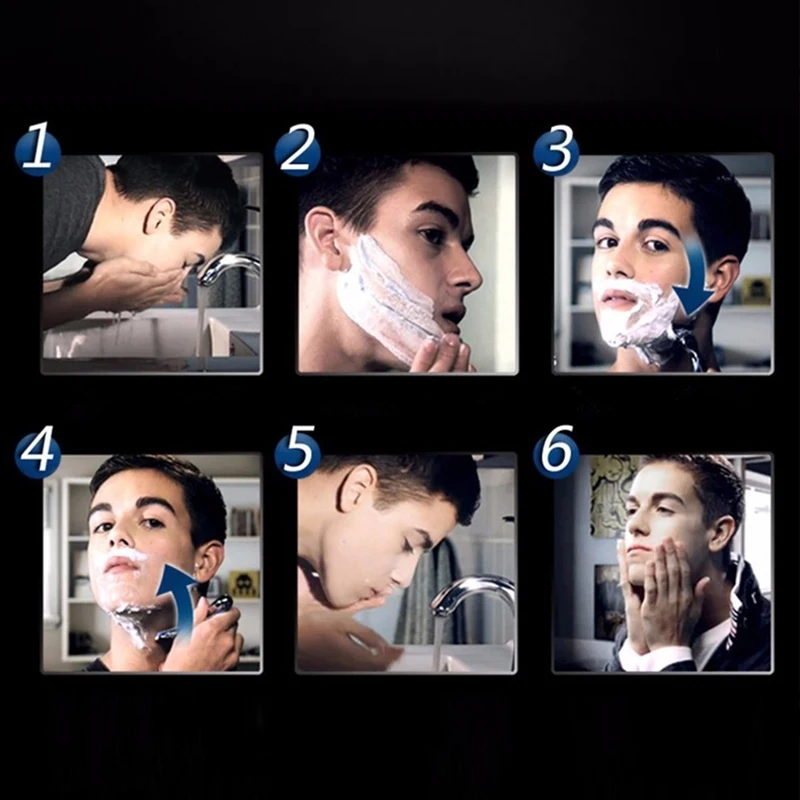 1
2
3
4
5
6