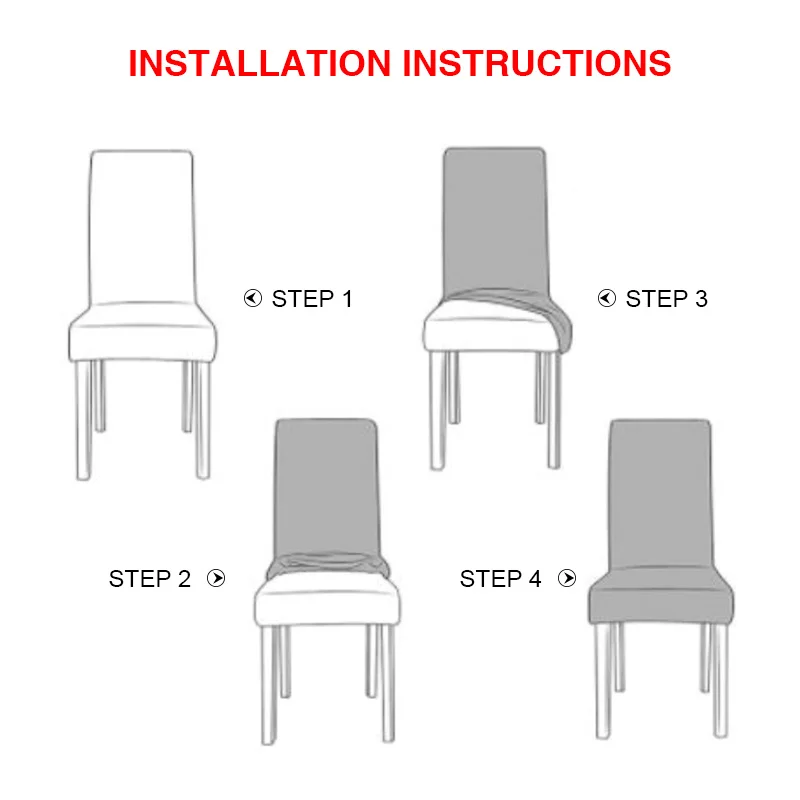 INSTALLATION INSTRUCTIONS

STEP 1

STEP 3

STEP 2

STEP 4