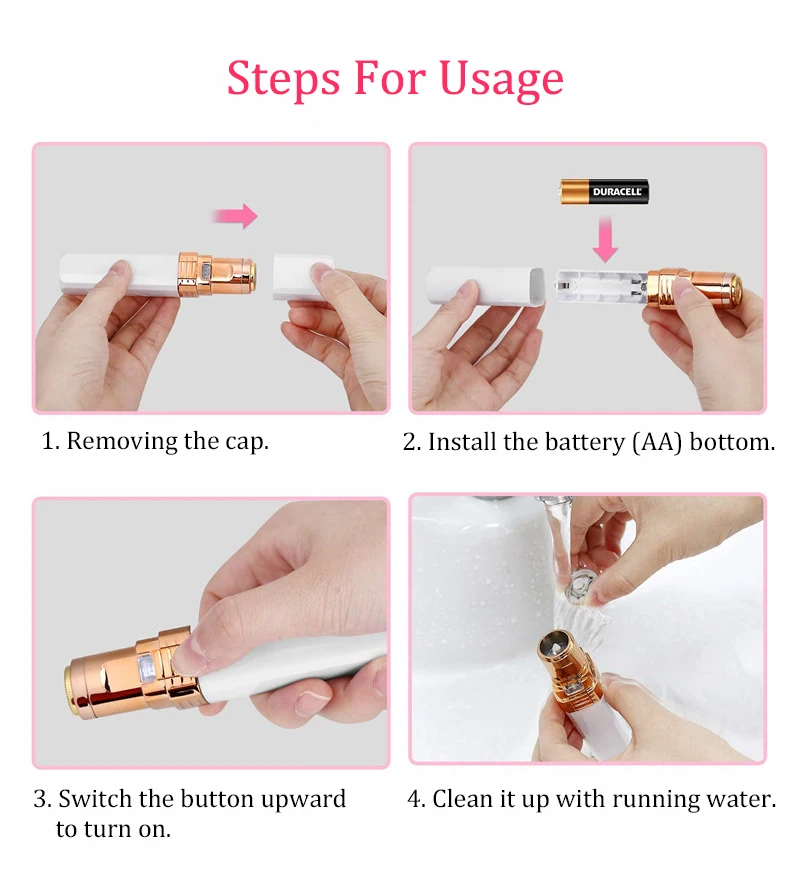 Steps For Usage

DURACELL

1. Removing the cap.

2. Install the battery (AA) bottom.

3. Switch the button upward to turn on.

4. Clean it up with running water.