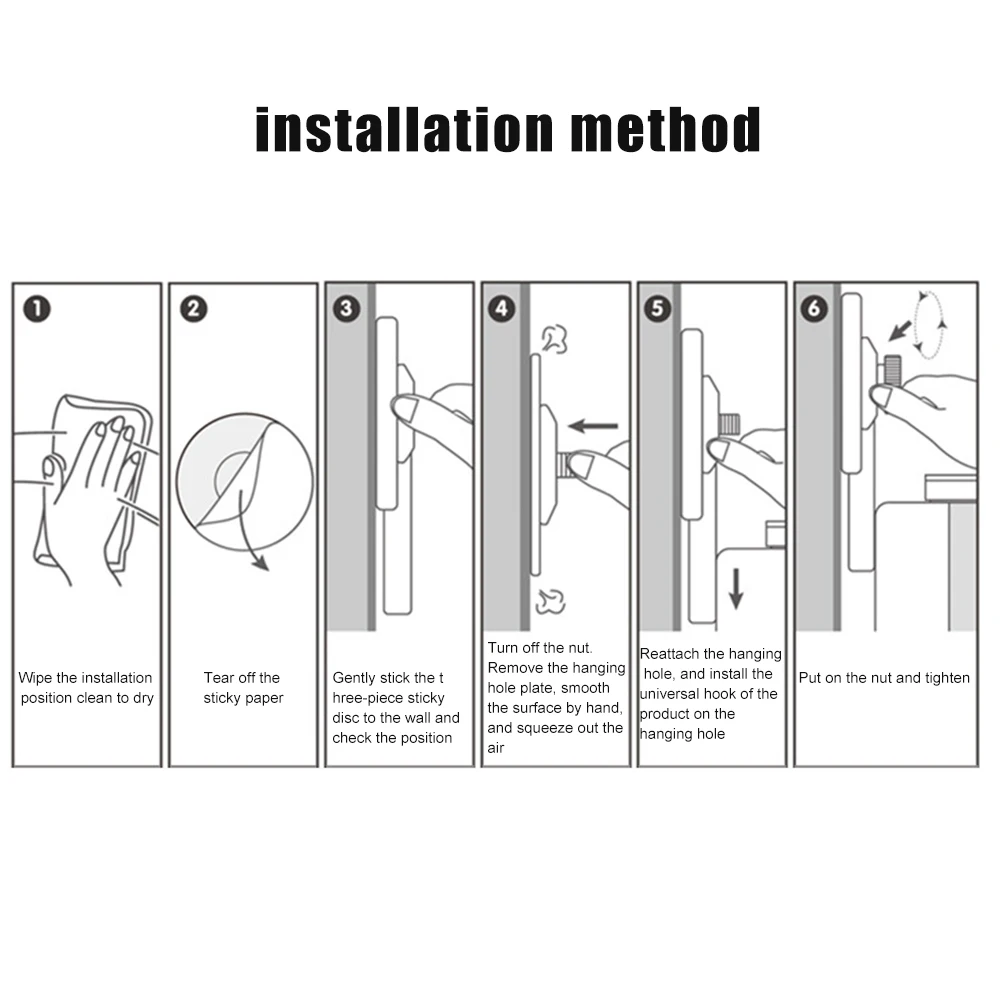 installation method

1
Wipe the installation position clean to dry

2
Tear off the sticky paper

3
Gently stick the t hree-piece sticky disc to the wall and check the position

4
Turn off the nut. Remove the hanging hole plate, smooth the surface by hand, and squeeze out the air

5
Reattach the hanging hole, and install the universal hook of the product on the hanging hole

6
Put on the nut and tighten