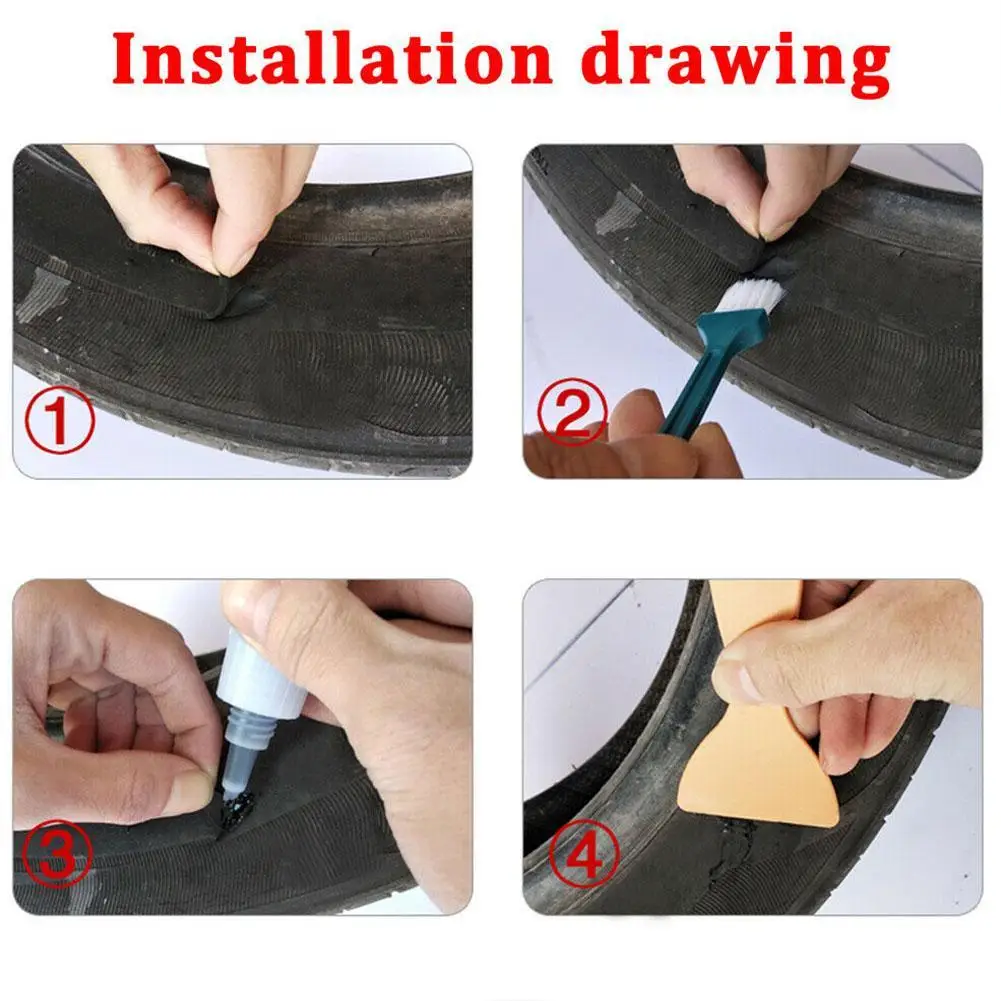 Installation drawing

①

②

③

④