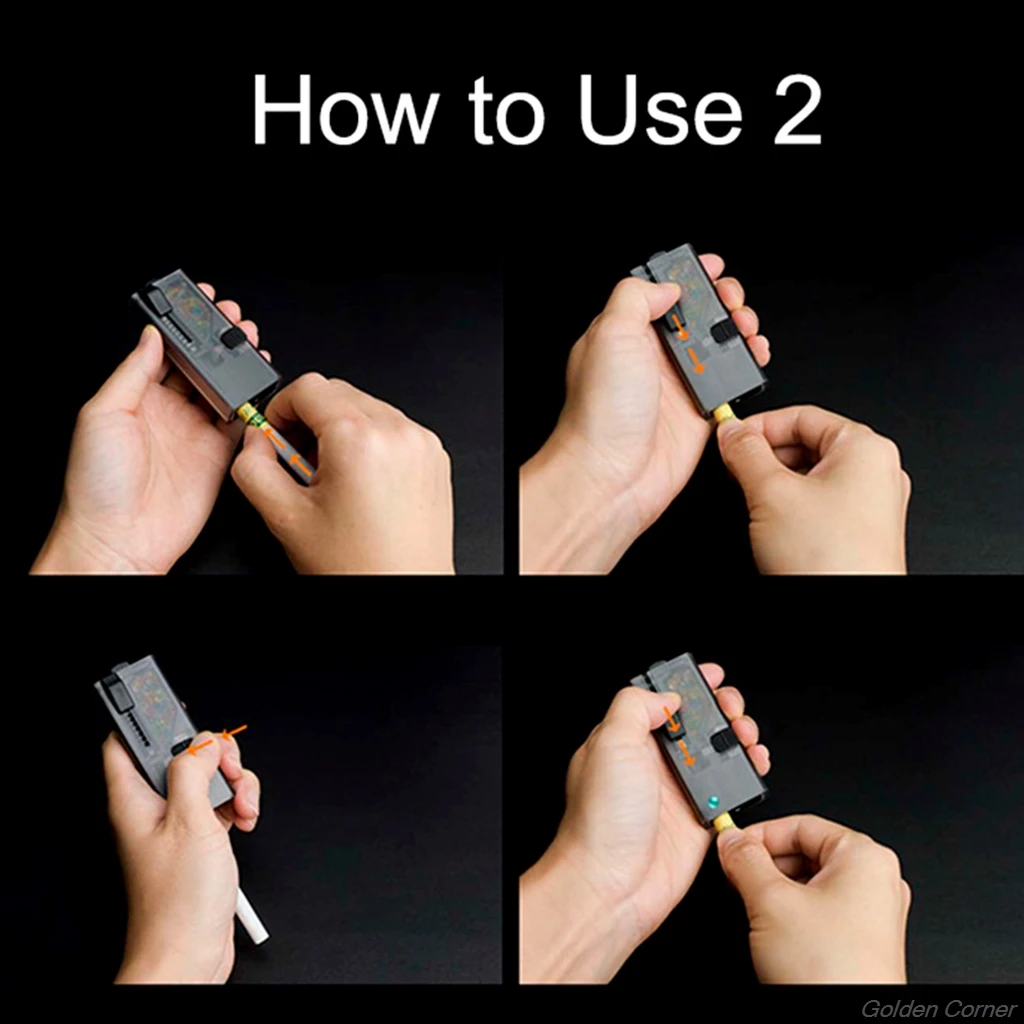 How to Use 2

Golden Corner