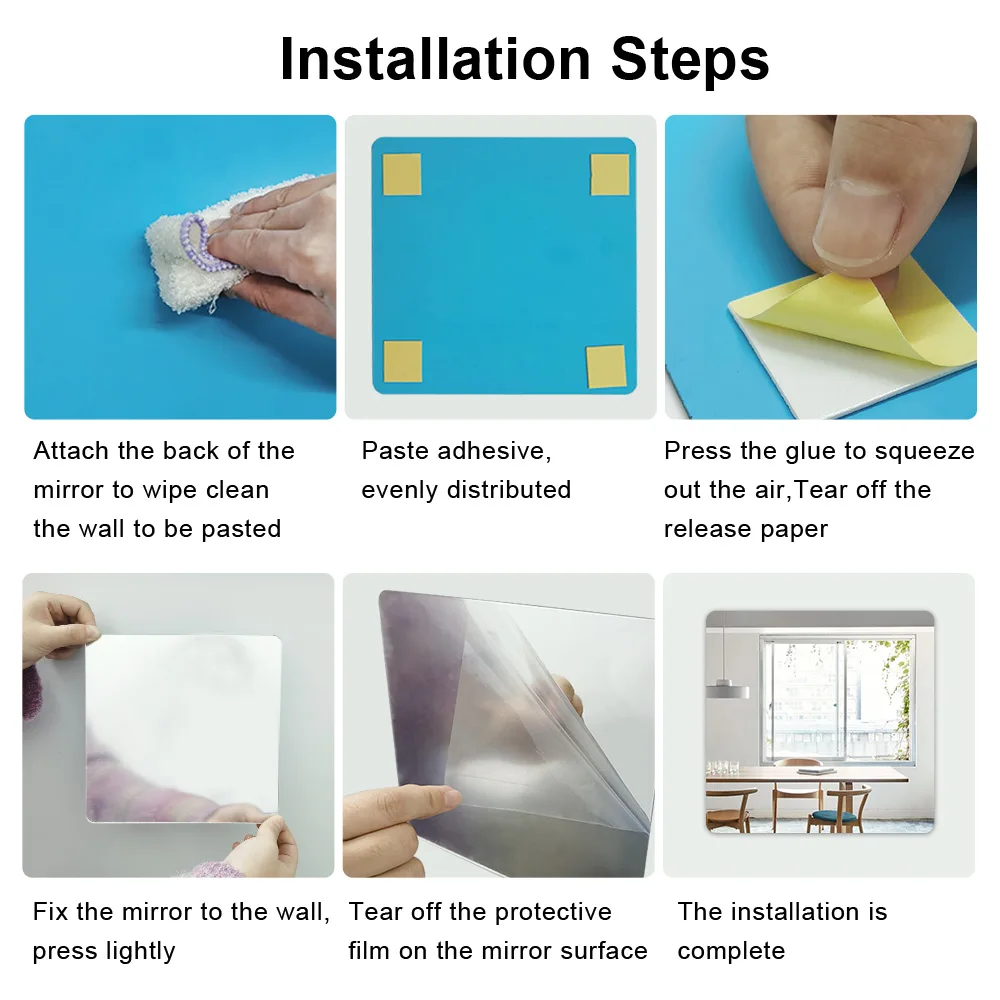 Installation Steps

Attach the back of the mirror to wipe clean the wall to be pasted

Paste adhesive, evenly distributed

Press the glue to squeeze out the air,Tear off the release paper

Fix the mirror to the wall, press lightly

Tear off the protective film on the mirror surface

The installation is complete