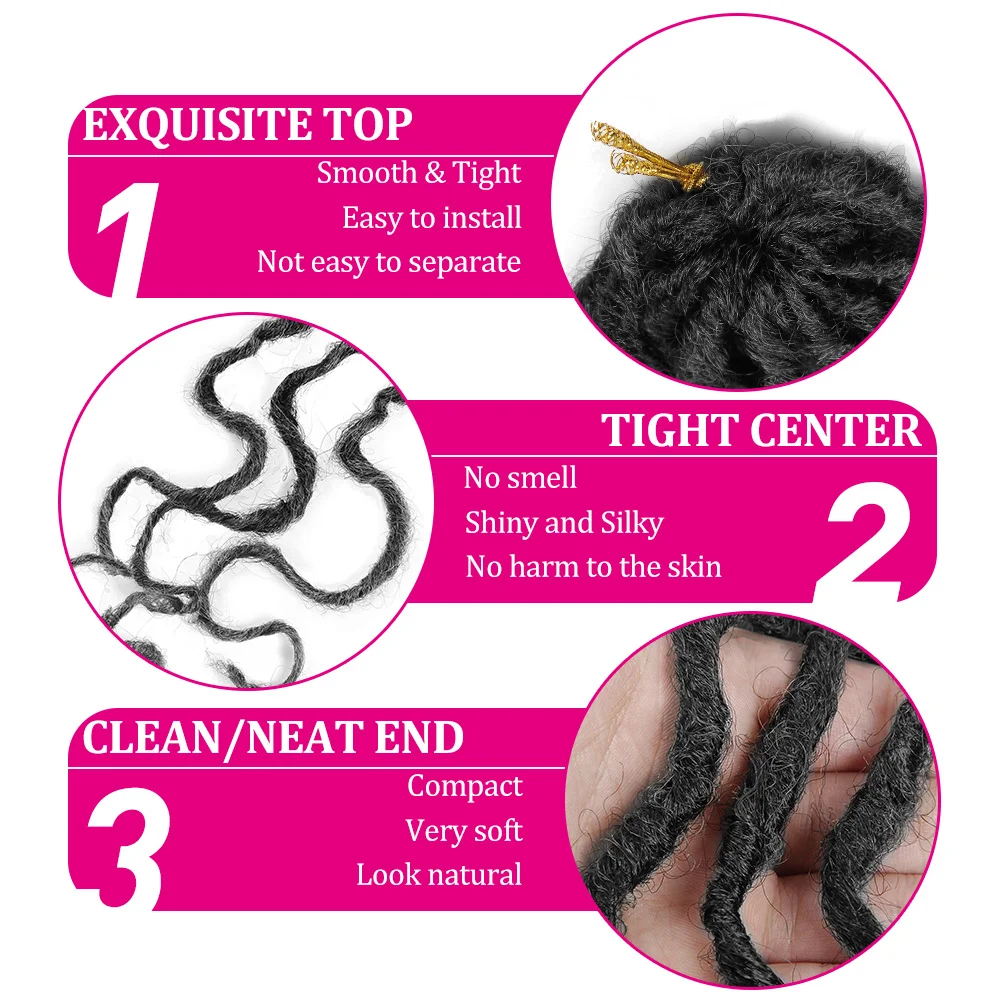 EXQUISITE TOP
1
Smooth & Tight
Easy to install
Not easy to separate

TIGHT CENTER
No smell
Shiny and Silky
No harm to the skin
2

CLEAN/NEAT END
3
Compact
Very soft
Look natural