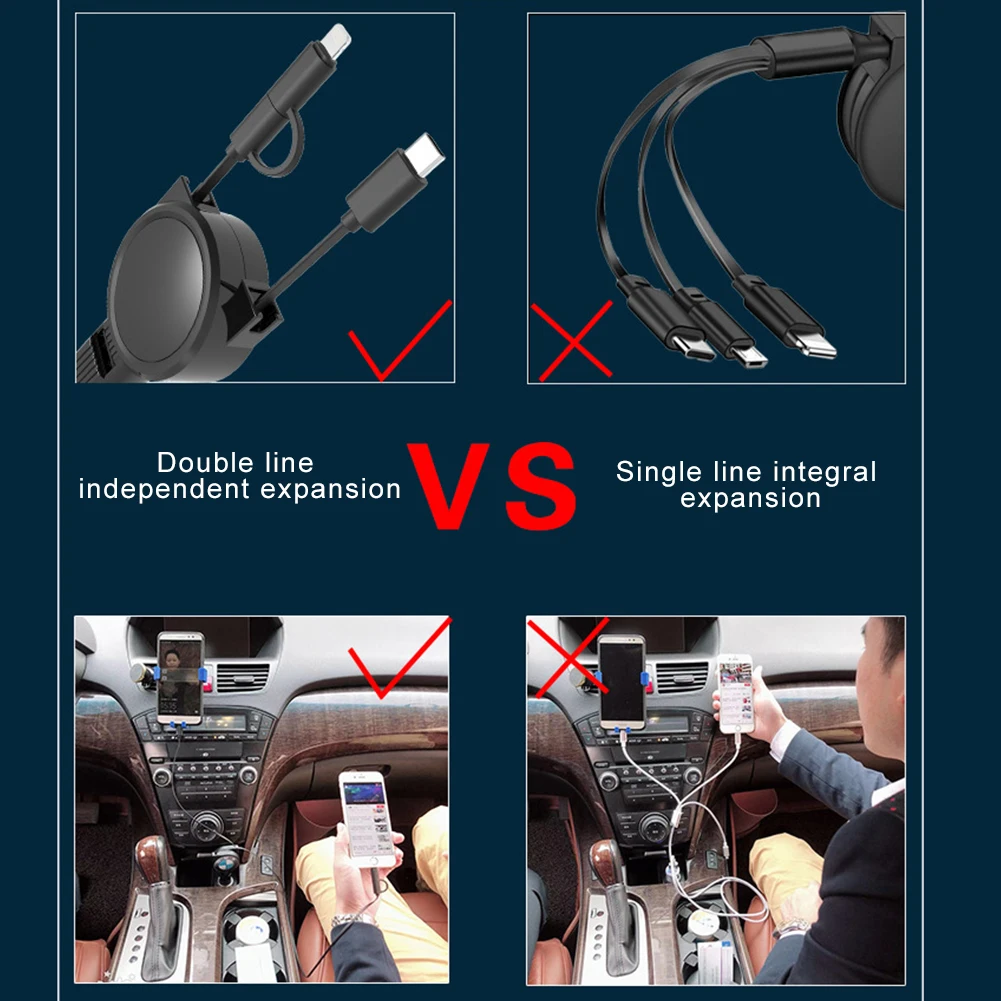 Double line independent expansion

VS

Single line integral expansion