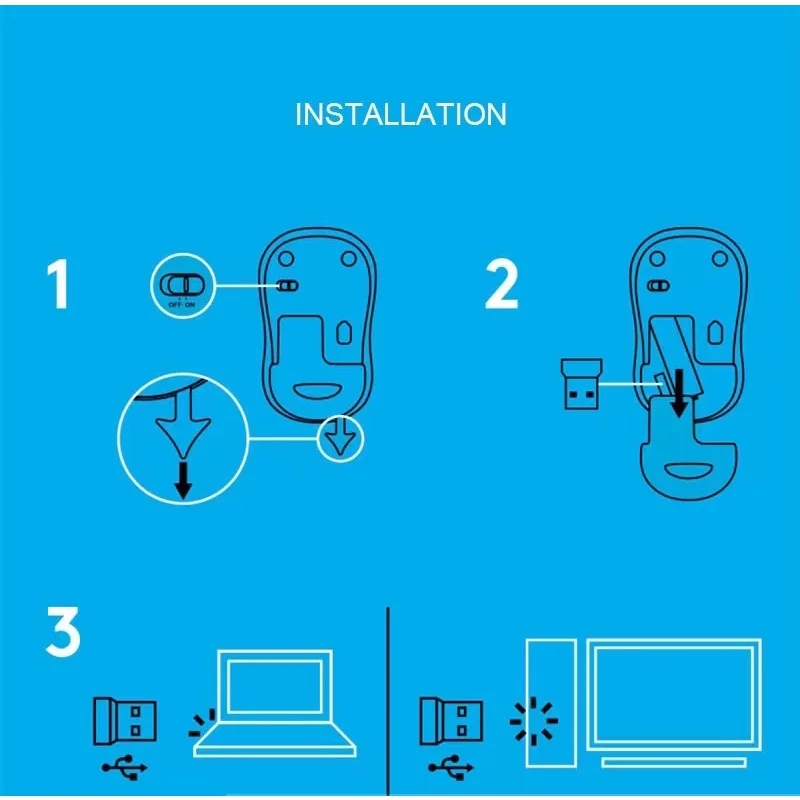 INSTALLATION

1

OFF ON

2

3