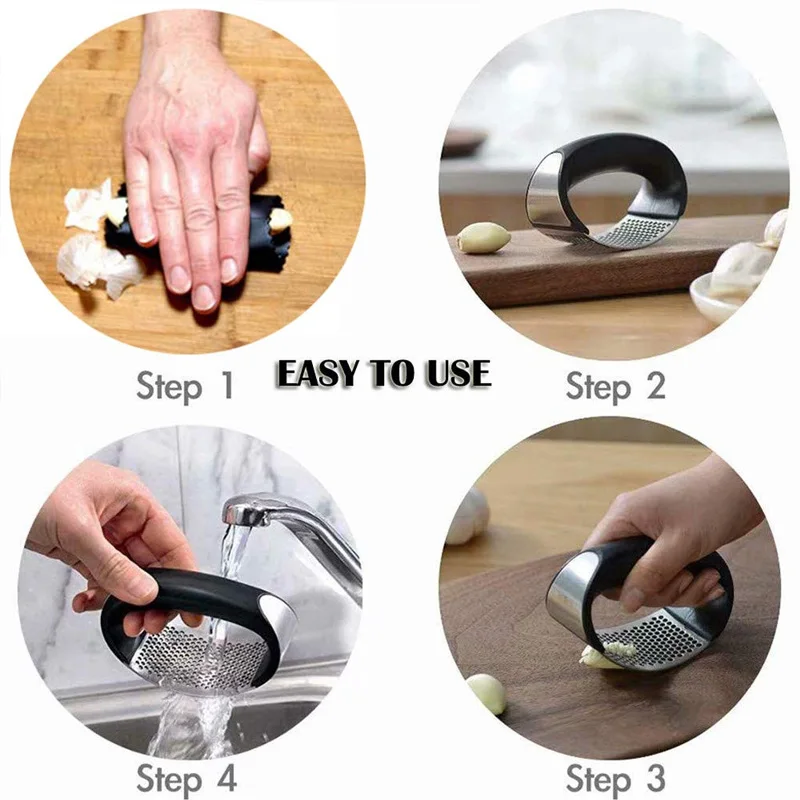 Step 1

EASY TO USE

Step 2

Step 4

Step 3