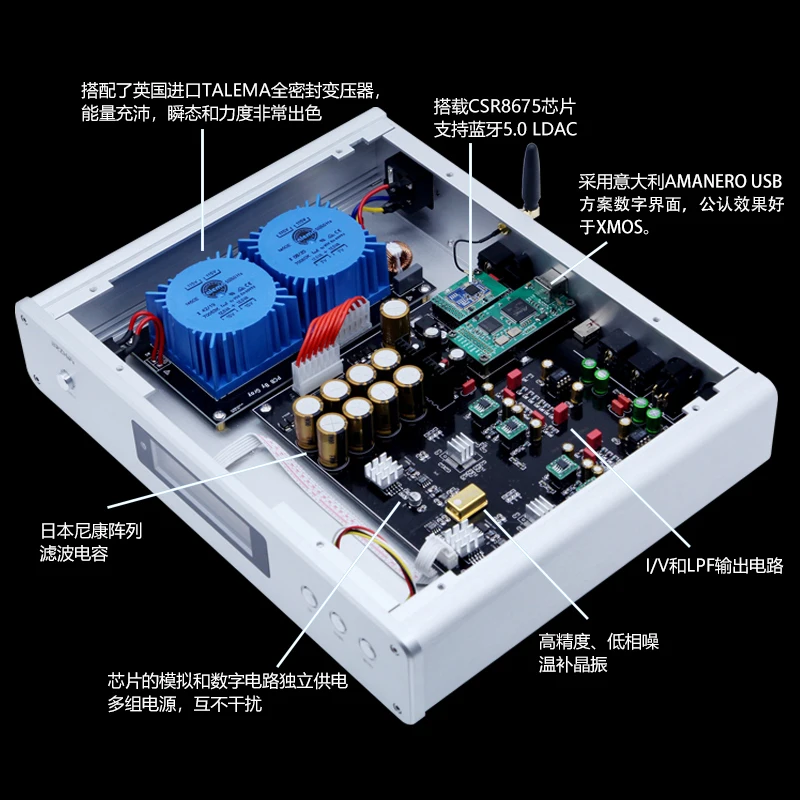 搭配了英国进口TALEMA全密封变压器，能量充沛，瞬态和力度非常出色

搭载CSR8675芯片
支持蓝牙5.0 LDAC

采用意大利AMANERO USB方案数字界面，公认效果好于XMOS。

日本尼康阵列
滤波电容

I/V和LPF输出电路

高精度、低相噪
温补晶振

芯片的模拟和数字电路独立供电
多组电源，互不干扰