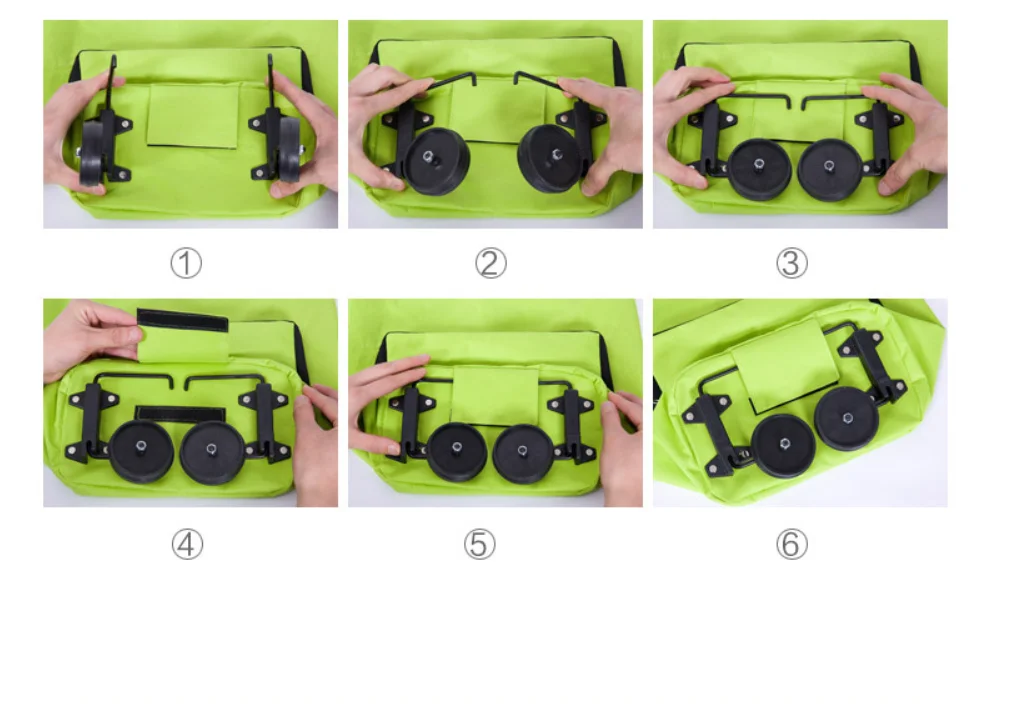 ①

②

③

④

⑤

⑥