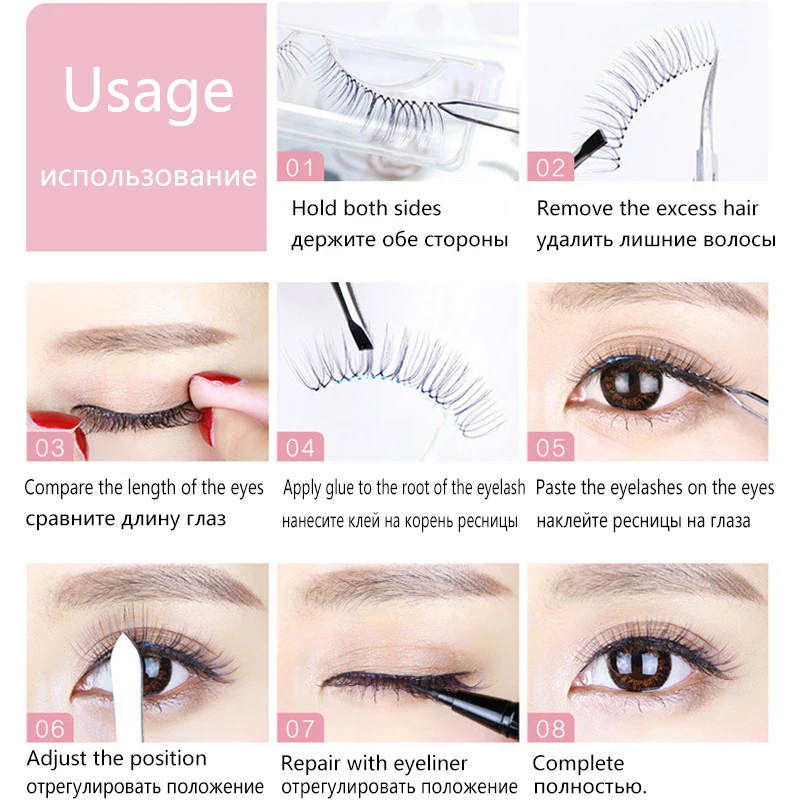 Usage
использование

01
Hold both sides
держите обе стороны

02
Remove the excess hair
удалить лишние волосы

03
Compare the length of the eyes
сравните длину глаз

04
Apply glue to the root of the eyelash
нанесите клей на корень ресницы

05
Paste the eyelashes on the eyes
наклейте ресницы на глаза

06
Adjust the position
отрегулировать положение

07
Repair with eyeliner
отрегулировать положение

08
Complete
полностью.