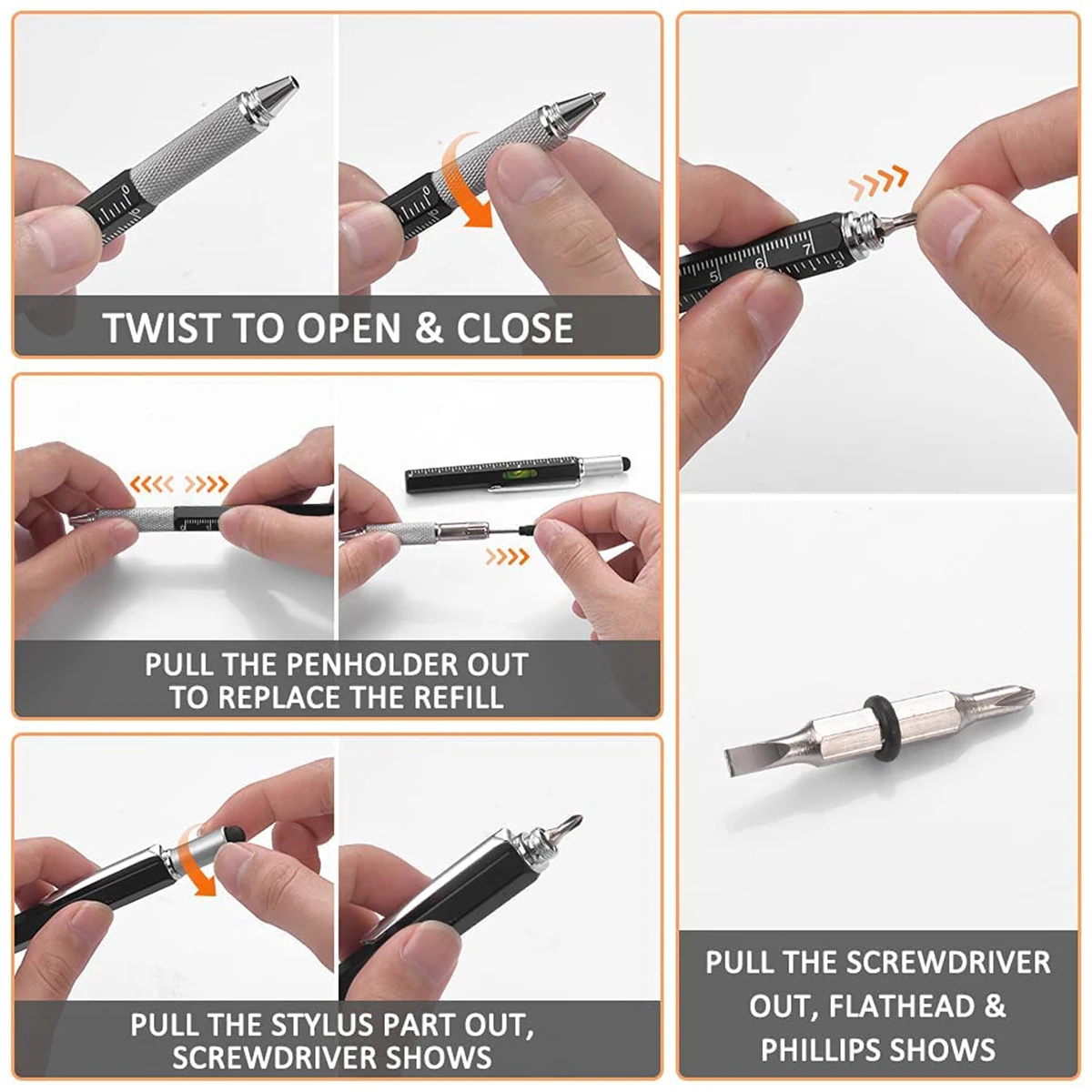 TWIST TO OPEN & CLOSE

PULL THE PENHOLDER OUT TO REPLACE THE REFILL

PULL THE STYLUS PART OUT, SCREWDRIVER SHOWS

5 6 7

PULL THE SCREWDRIVER OUT, FLATHEAD & PHILLIPS SHOWS