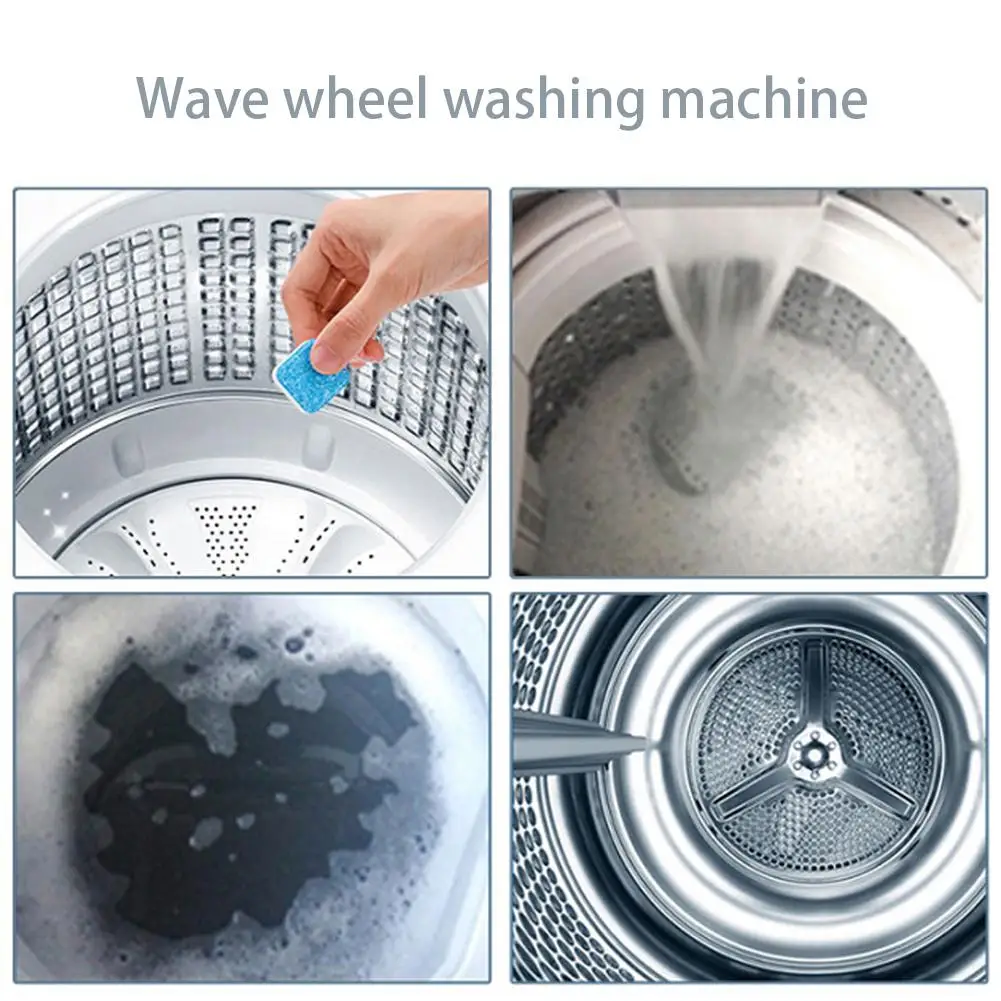 Wave wheel washing machine